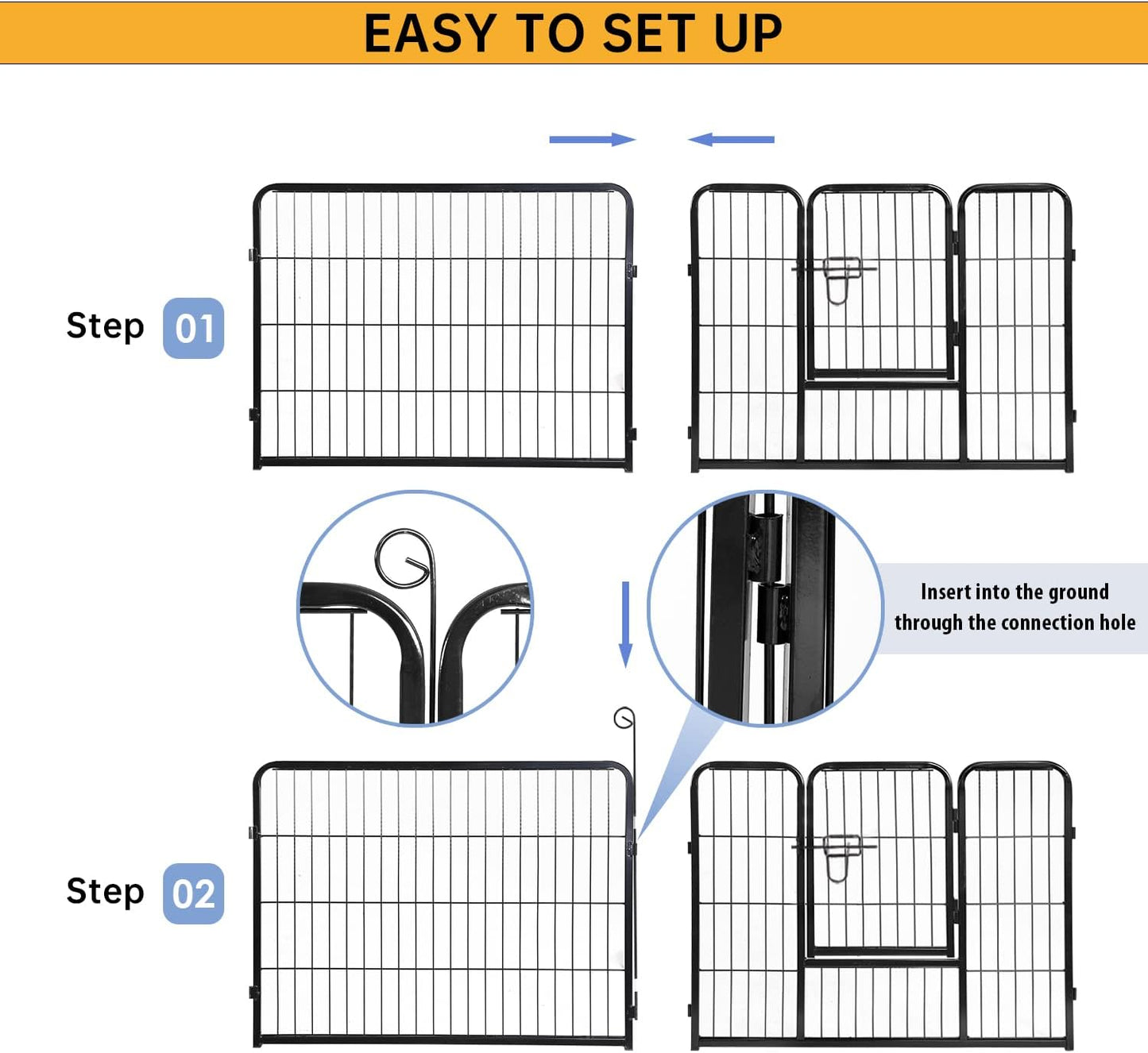 EASY TO SET UP

Step 01

Insert into the ground through the connection hole

Step 02