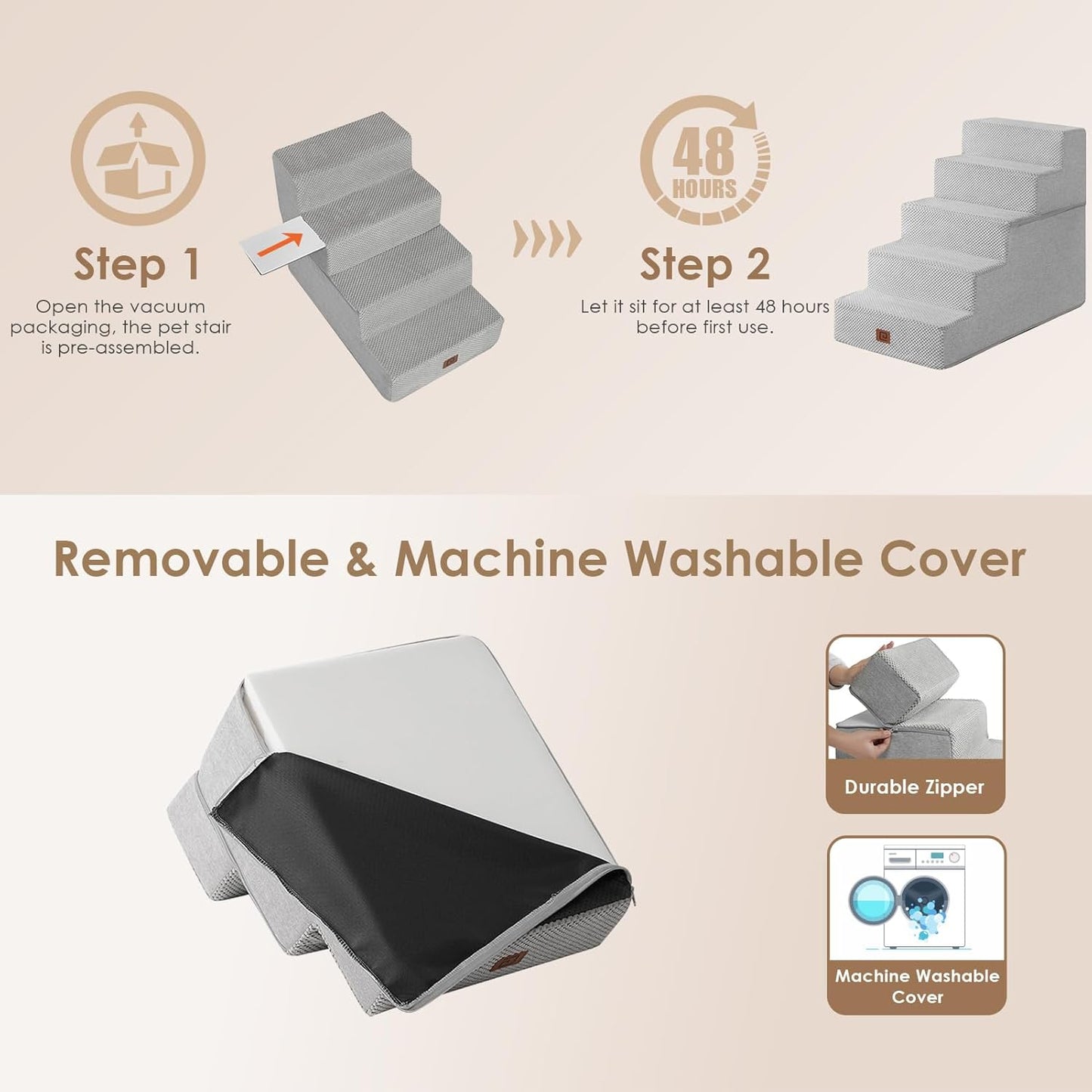 Step 1
Open the vacuum packaging, the pet stair is pre-assembled.

48 HOURS

Step 2
Let it sit for at least 48 hours before first use.

Removable & Machine Washable Cover

Durable Zipper

Machine Washable Cover