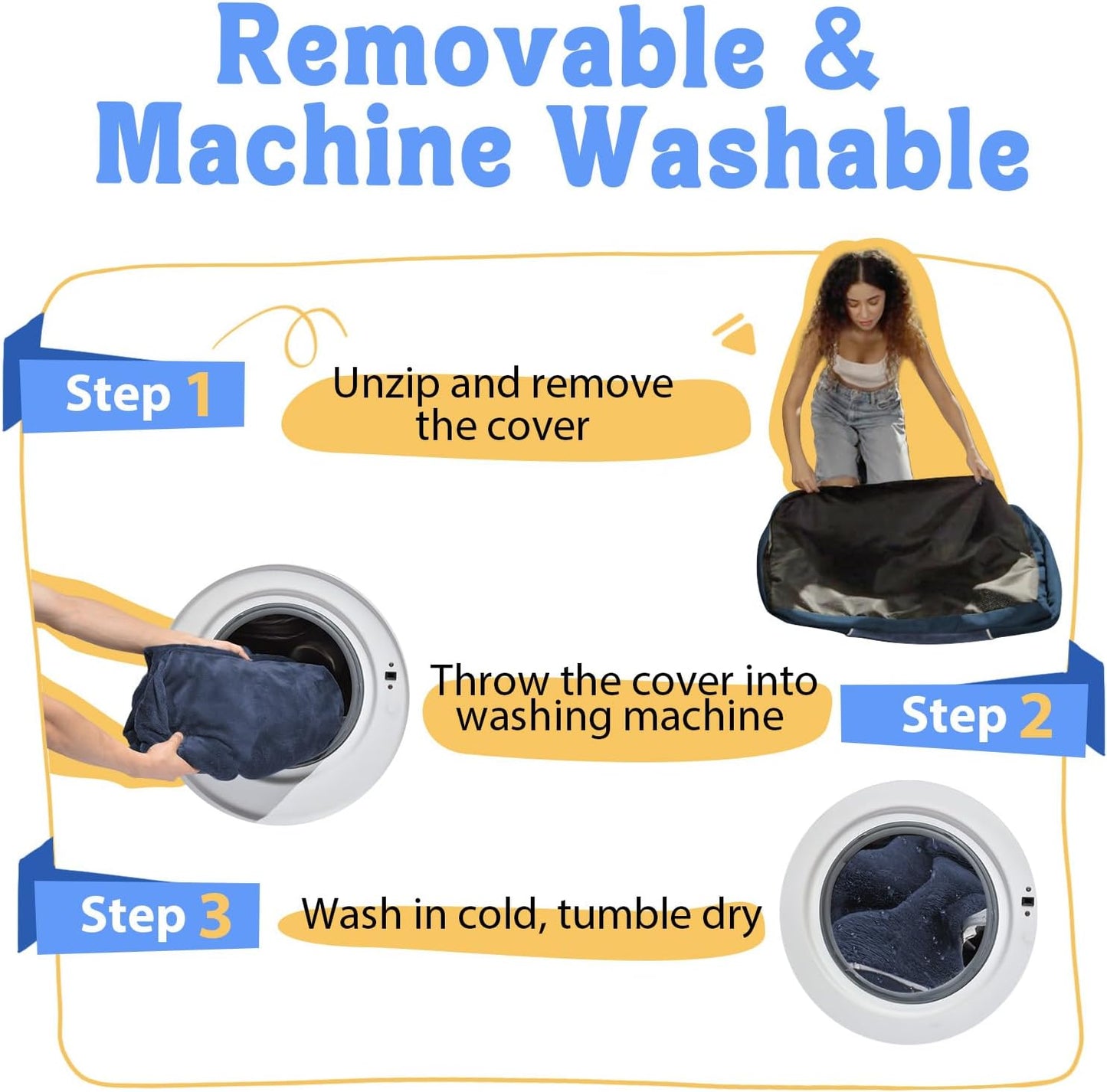 Removable & Machine Washable

Step 1

Unzip and remove the cover

Throw the cover into washing machine

Step 2

Step 3

Wash in cold, tumble dry