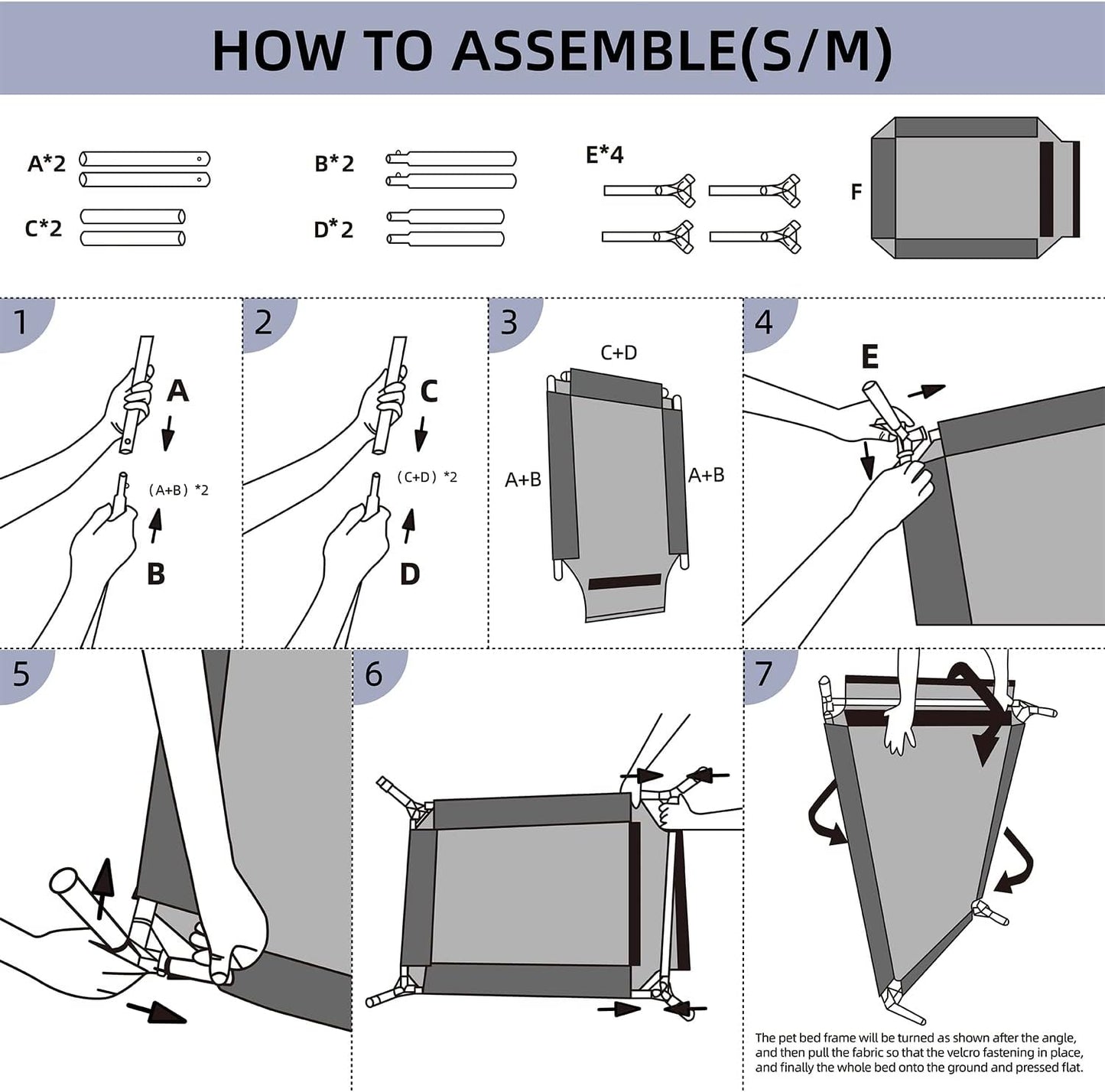 HOW TO ASSEMBLE(S/M)

A*2

C*2

B*2

D*2

E*4

F

1

A

(A+B) *2

B

2

C

(C+D) *2

D

3

C+D

A+B

A+B

4

E

5

6

7

The pet bed frame will be turned as shown after the angle, and then pull the fabric so that the velcro fastening in place, and finally the whole bed onto the ground and pressed flat.