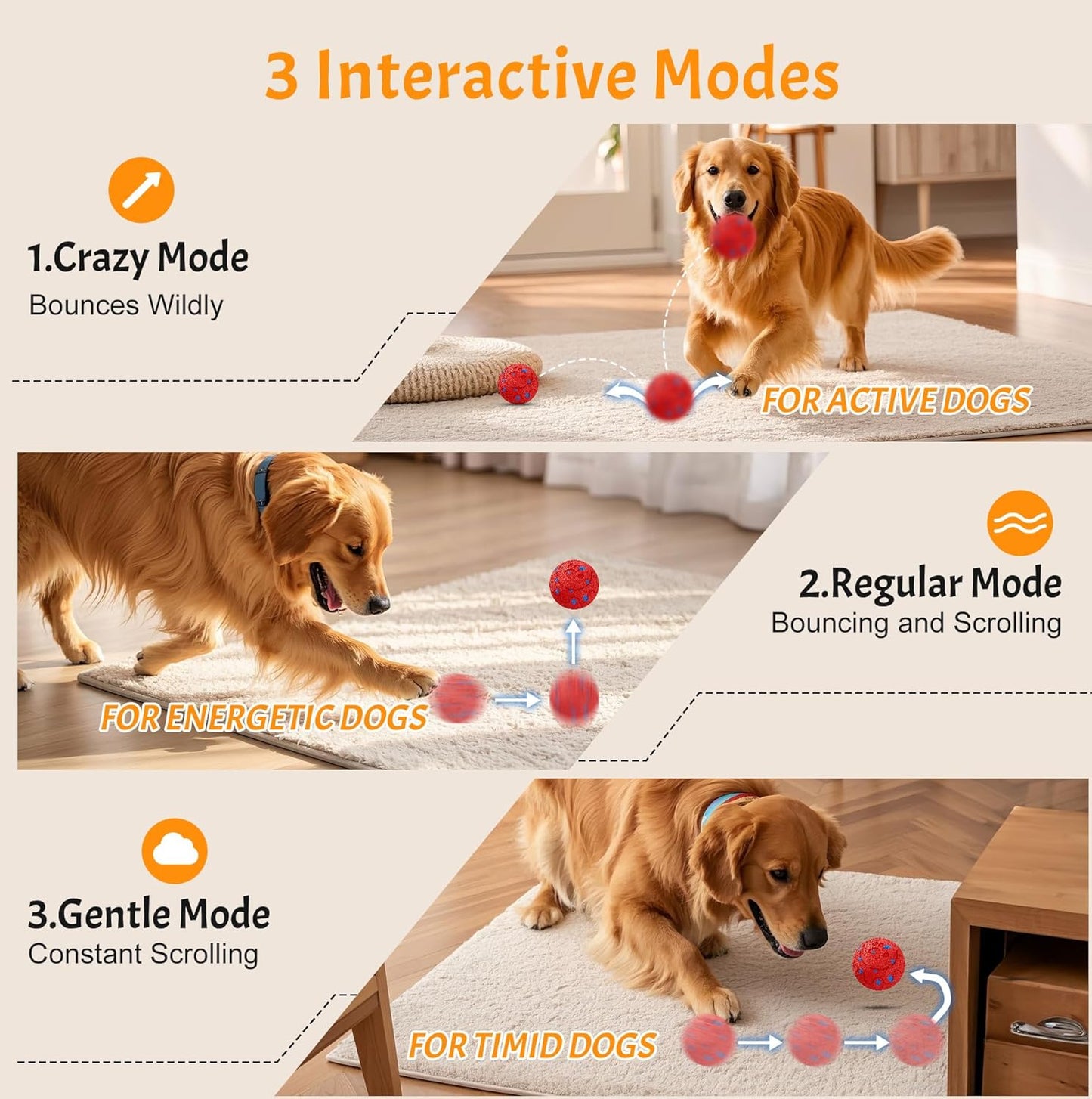 3 Interactive Modes

1.Crazy Mode
Bounces Wildly

FOR ACTIVE DOGS

2.Regular Mode
Bouncing and Scrolling

FOR ENERGETIC DOGS

3.Gentle Mode
Constant Scrolling

FOR TIMID DOGS