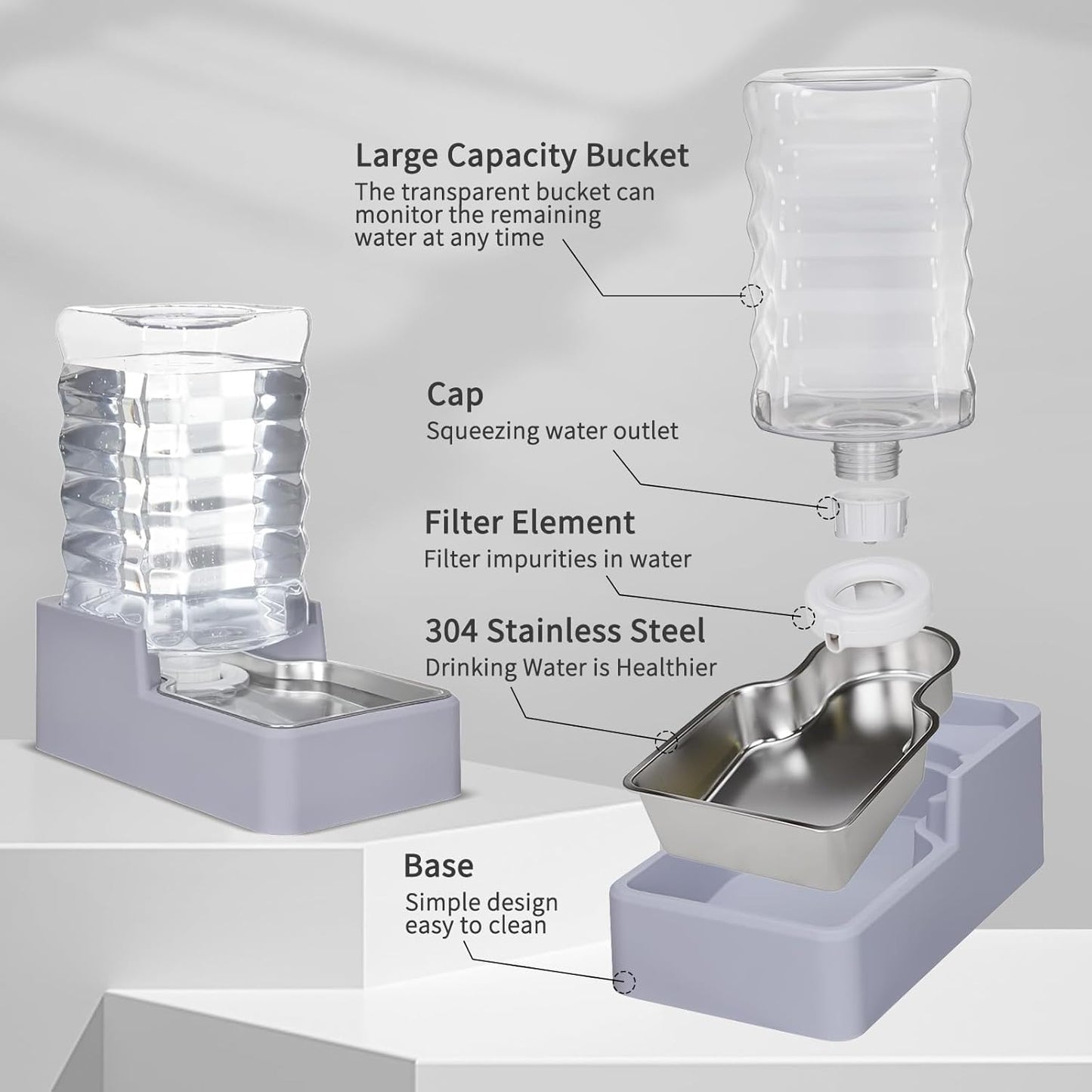 Large Capacity Bucket
The transparent bucket can monitor the remaining water at any time

Cap
Squeezing water outlet

Filter Element
Filter impurities in water

304 Stainless Steel
Drinking Water is Healthier

Base
Simple design easy to clean