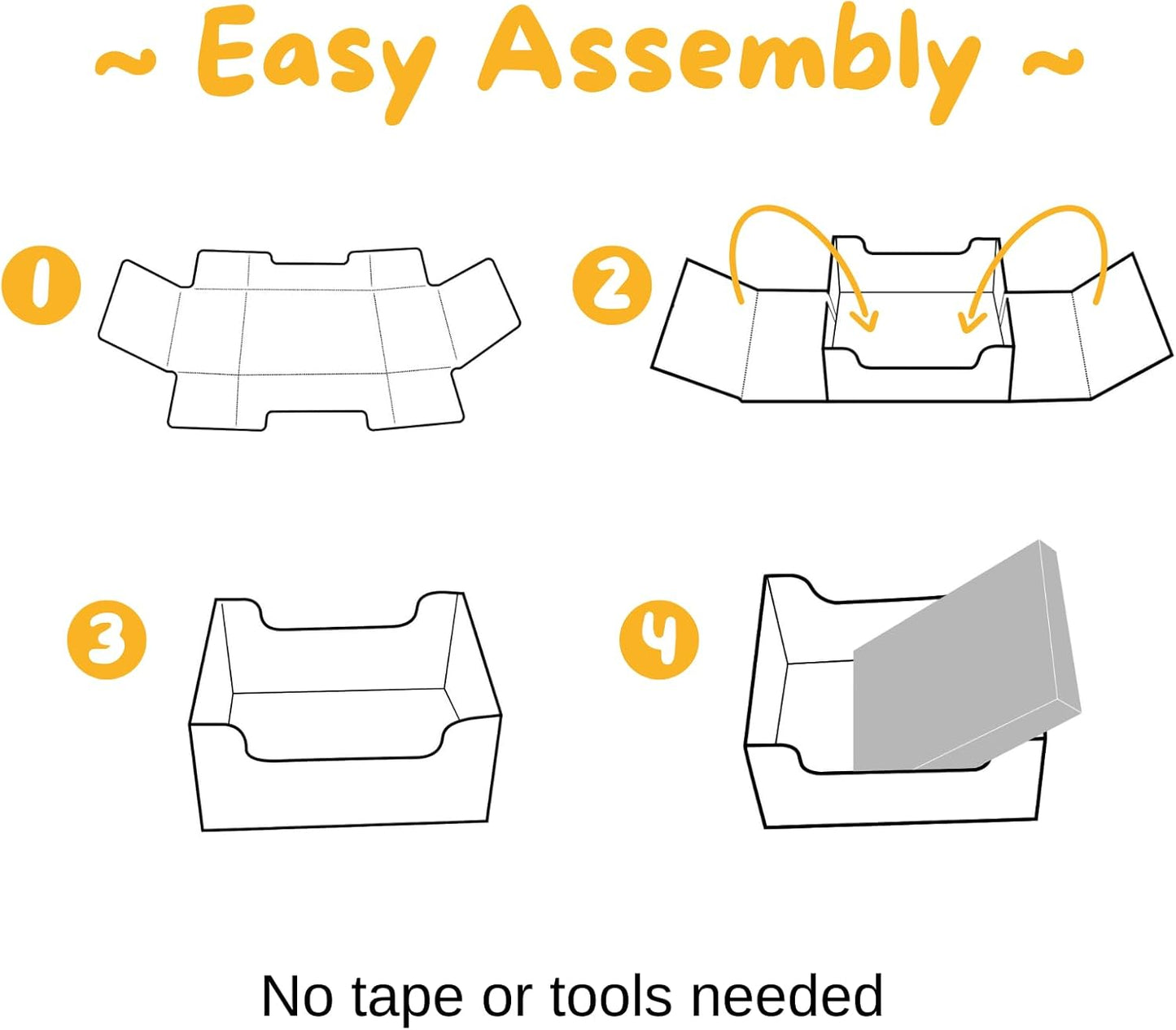 ~ Easy Assembly ~

1

2

3

4

No tape or tools needed