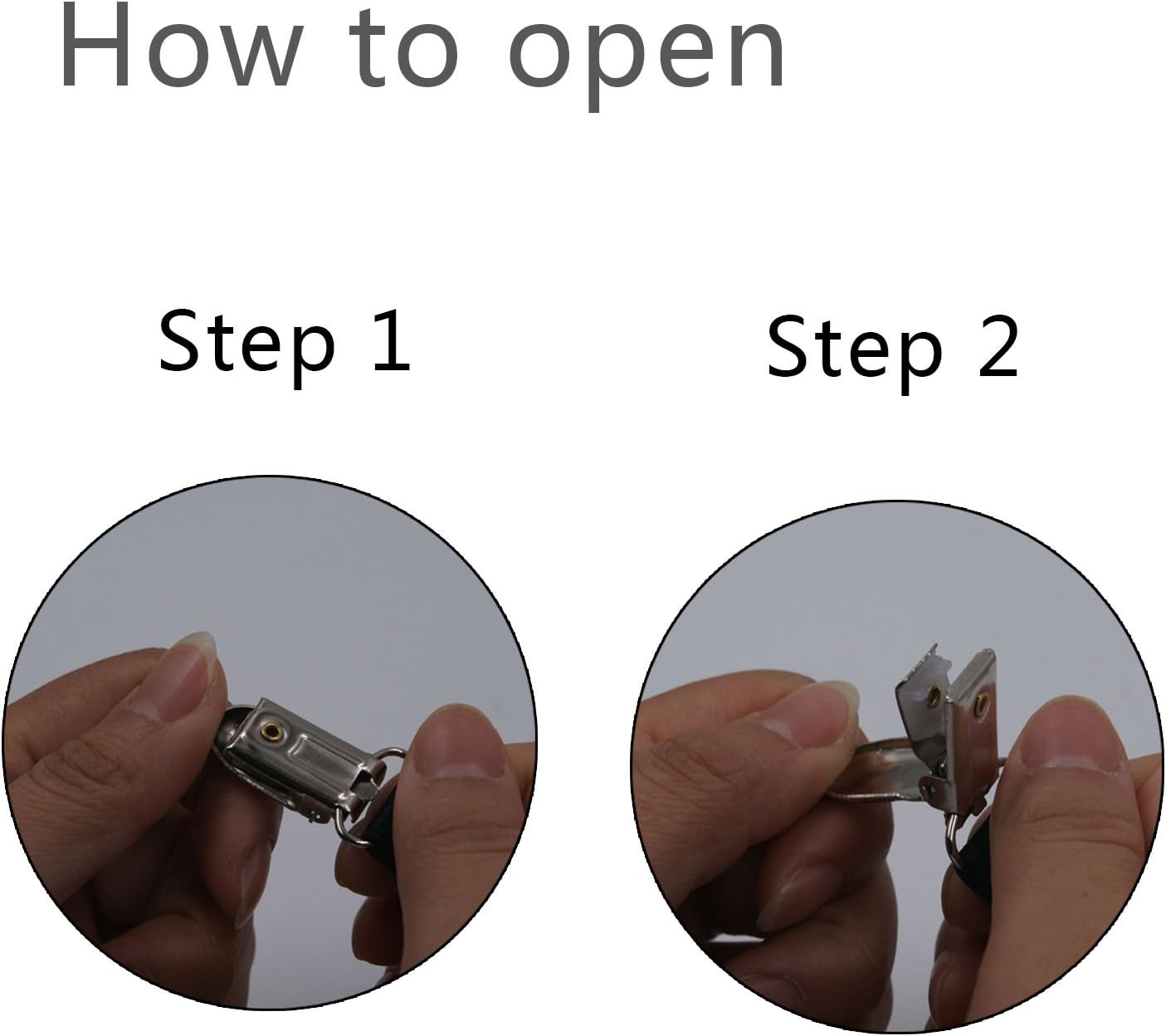 How to open

Step 1

Step 2