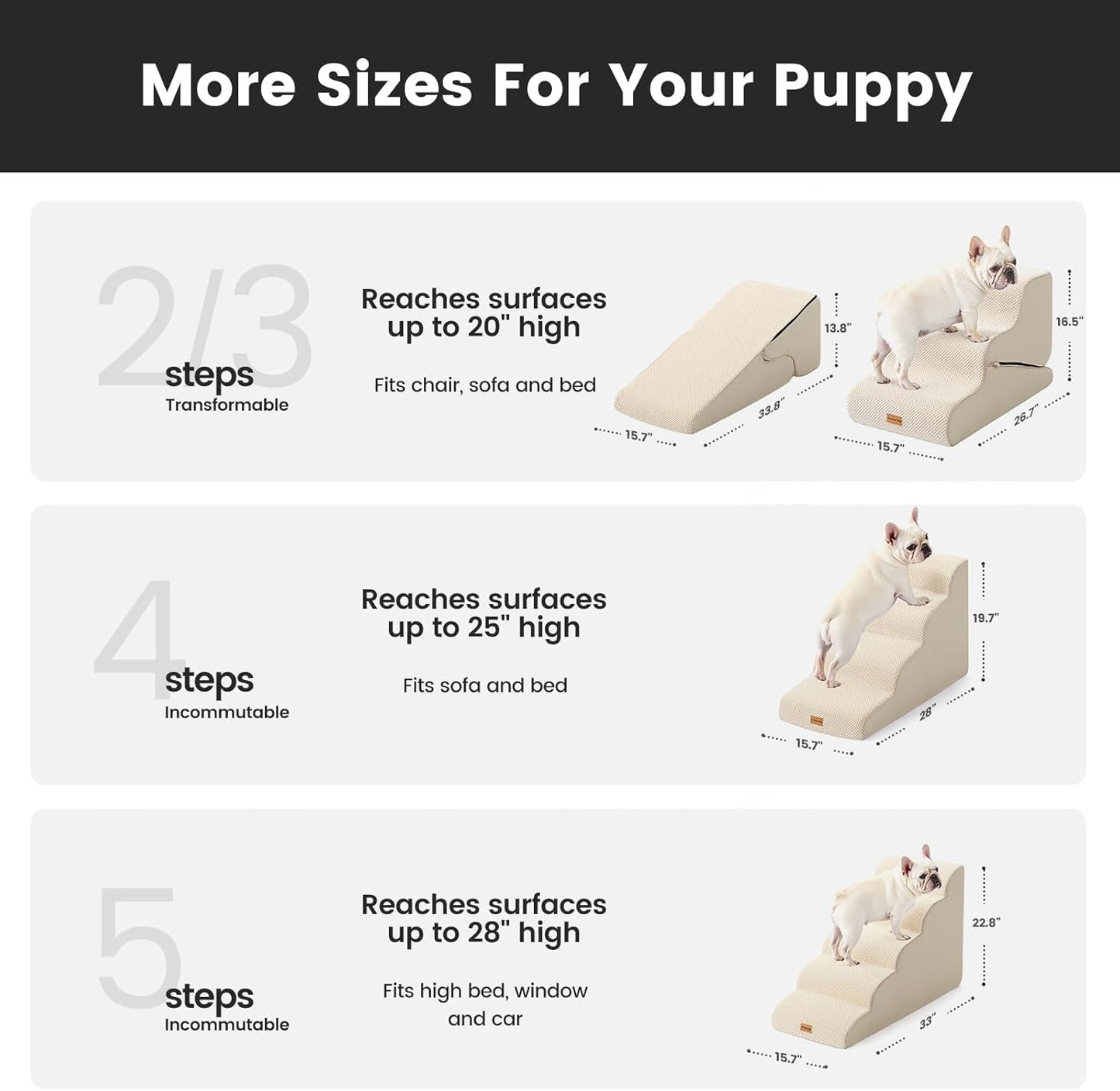 More Sizes For Your Puppy

2/3
steps
Transformable

Reaches surfaces up to 20" high

Fits chair, sofa and bed

13.8"
33.8"
15.7"
16.5"
26.7"
15.7"

4
steps
Incommutable

Reaches surfaces up to 25" high

Fits sofa and bed

19.7"
28"
15.7"

5
steps
Incommutable

Reaches surfaces up to 28" high

Fits high bed, window and car

22.8"
33"
15.7"