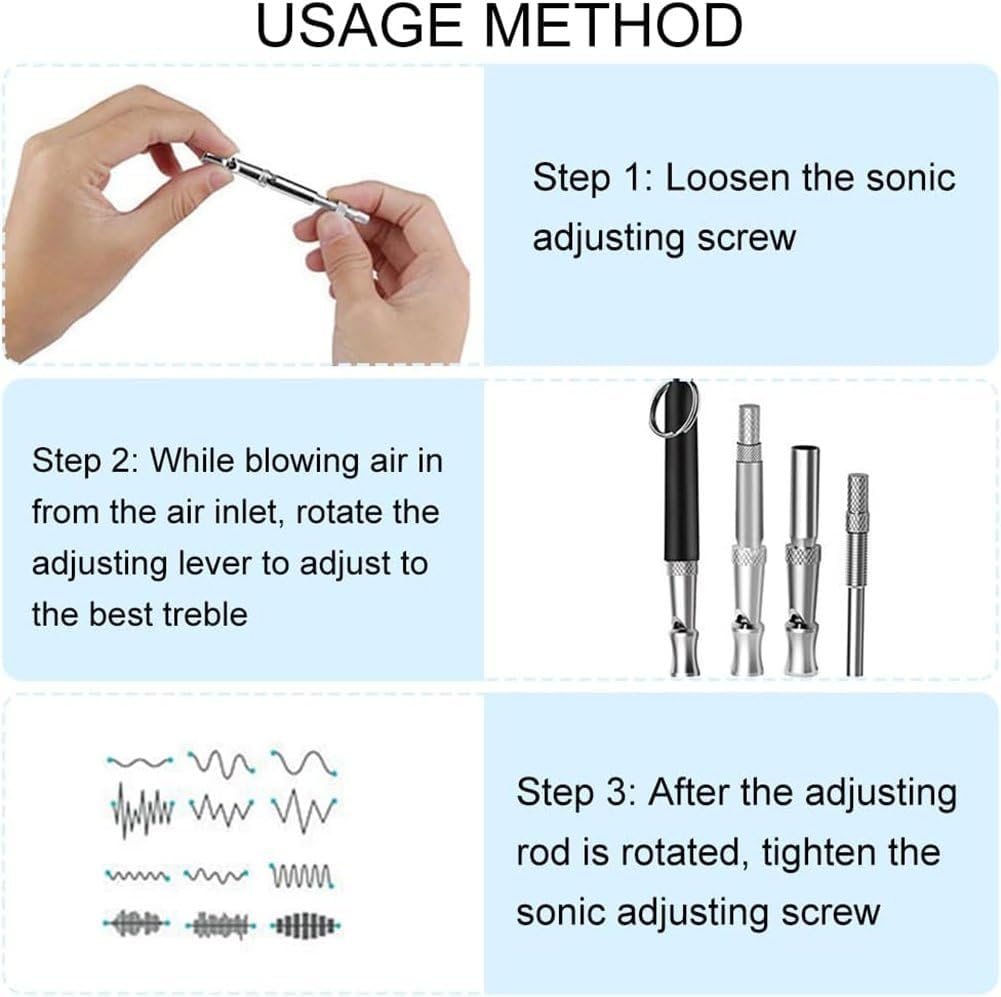 USAGE METHOD

Step 1: Loosen the sonic adjusting screw

Step 2: While blowing air in from the air inlet, rotate the adjusting lever to adjust to the best treble

Step 3: After the adjusting rod is rotated, tighten the sonic adjusting screw