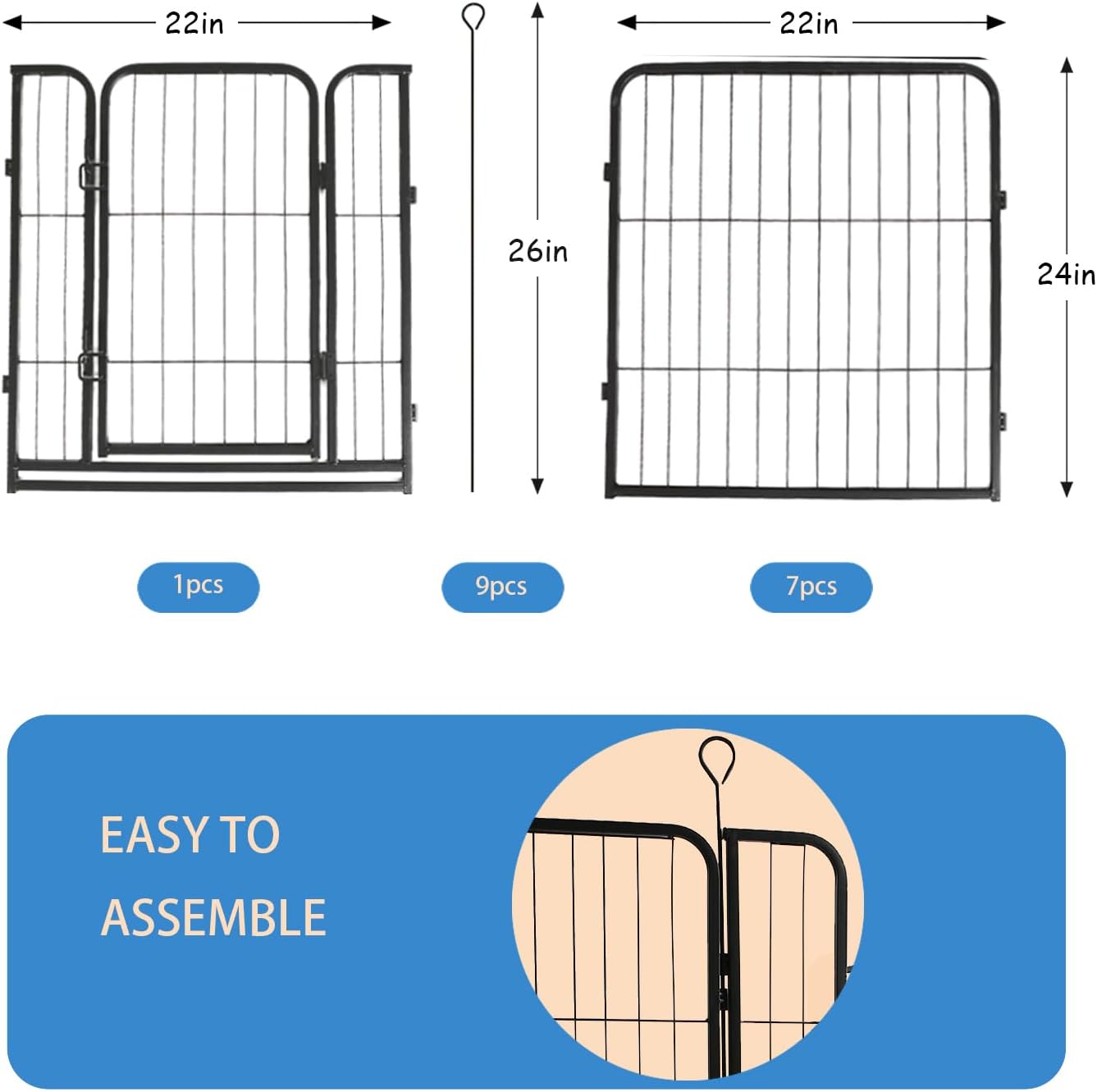 22in

26in

22in

24in

1pcs

9pcs

7pcs

EASY TO ASSEMBLE