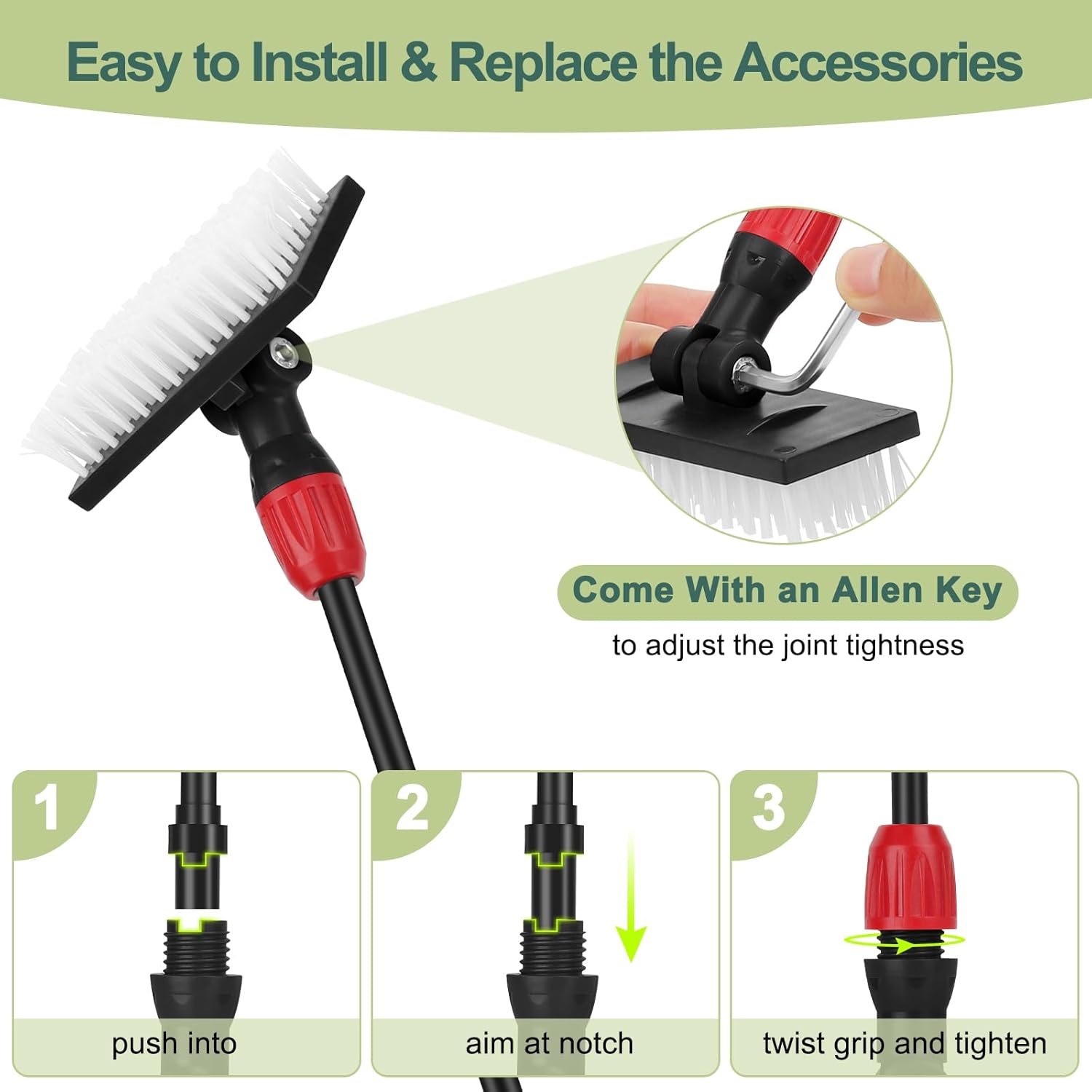 Easy to Install & Replace the Accessories

Come With an Allen Key
to adjust the joint tightness

1
push into

2
aim at notch

3
twist grip and tighten