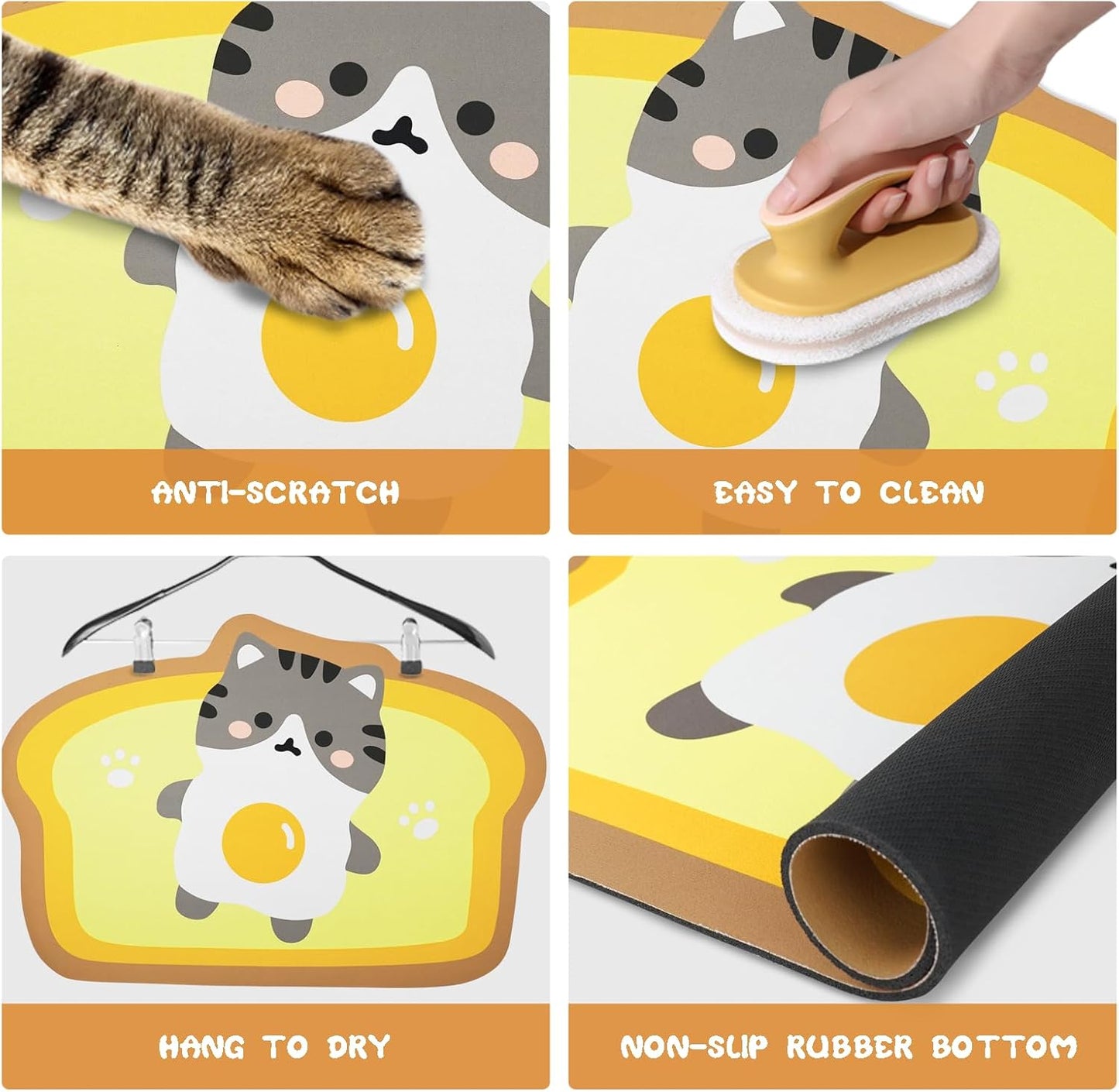 ANTI-SCRATCH

EASY TO CLEAN

HANG TO DRY

NON-SLIP RUBBER BOTTOM