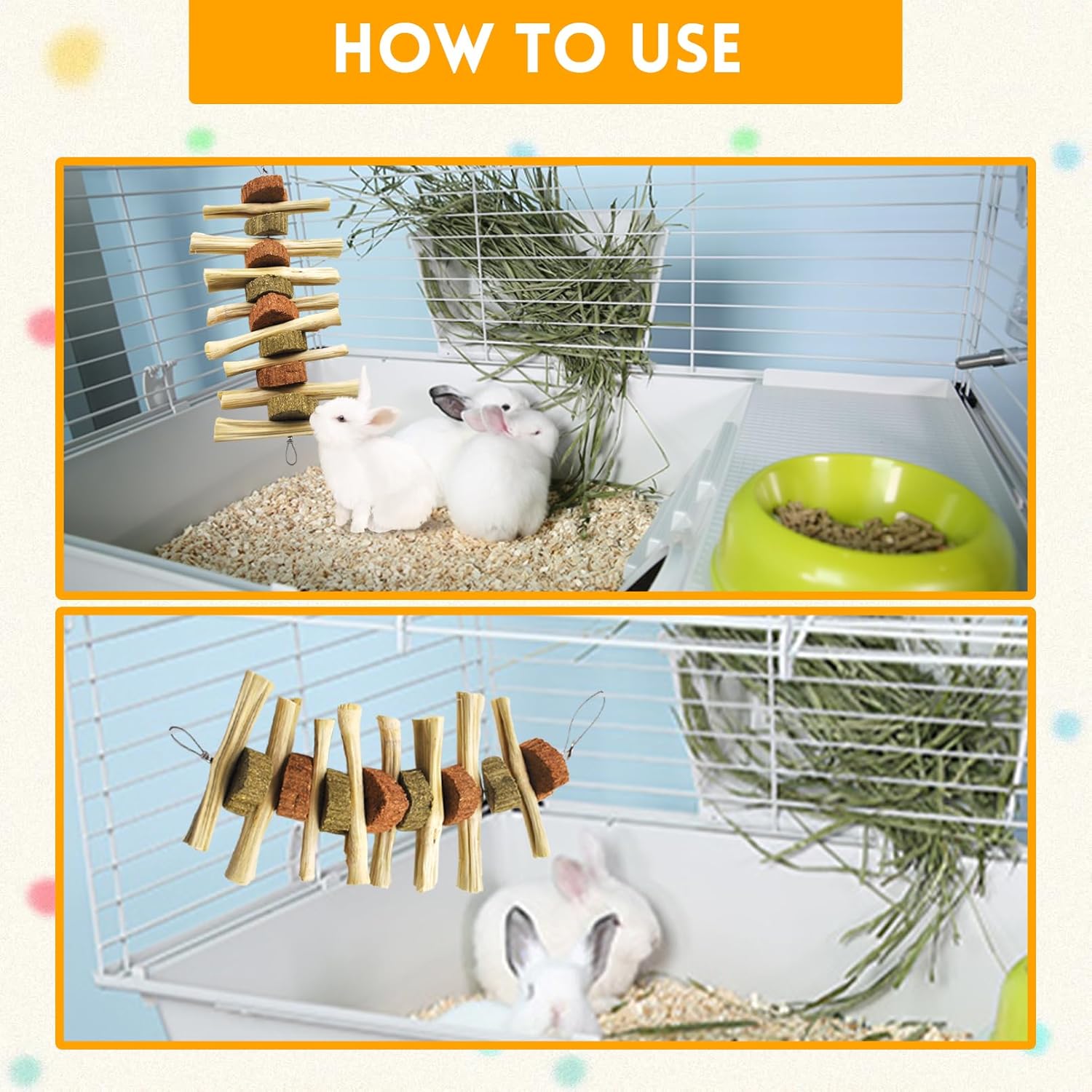 HOW TO USE