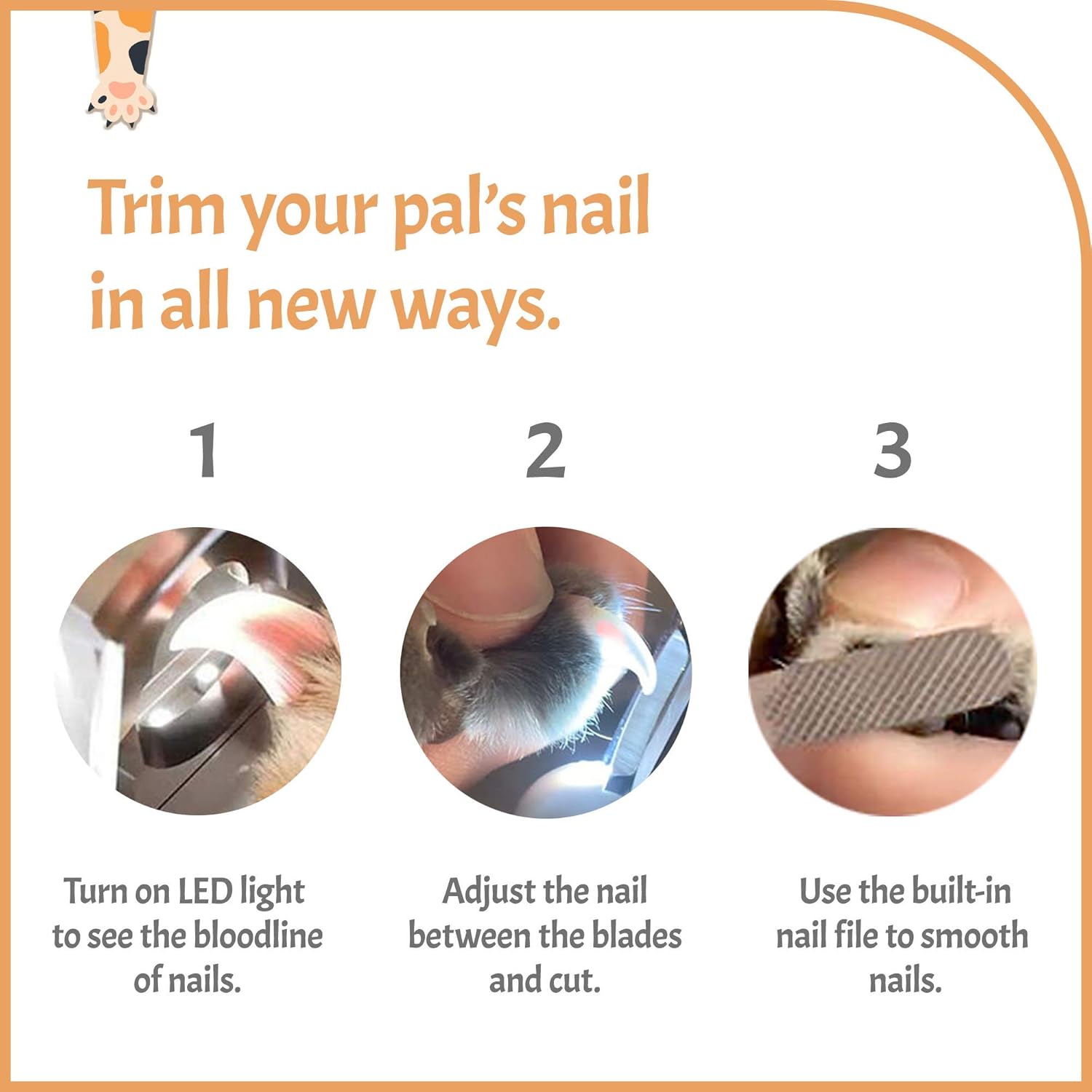 Trim your pal's nail in all new ways.

1

Turn on LED light to see the bloodline of nails.

2

Adjust the nail between the blades and cut.

3

Use the built-in nail file to smooth nails.