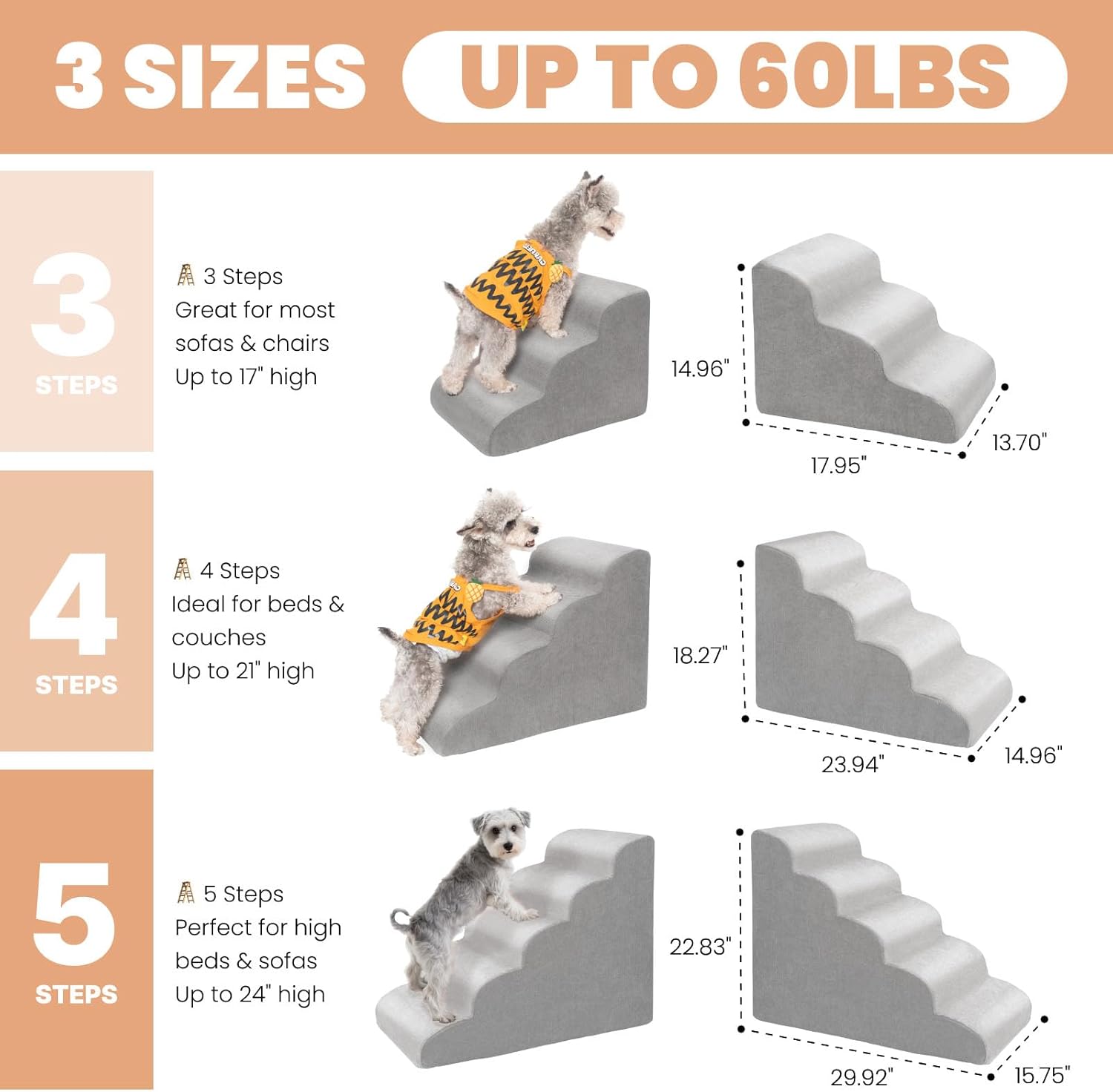 3 SIZES UP TO 60LBS

3
STEPS

3 Steps
Great for most sofas & chairs
Up to 17" high

14.96"
17.95"
13.70"

4
STEPS

4 Steps
Ideal for beds & couches
Up to 21" high

18.27"
23.94"
14.96"

5
STEPS

5 Steps
Perfect for high beds & sofas
Up to 24" high

22.83"
29.92"
15.75"