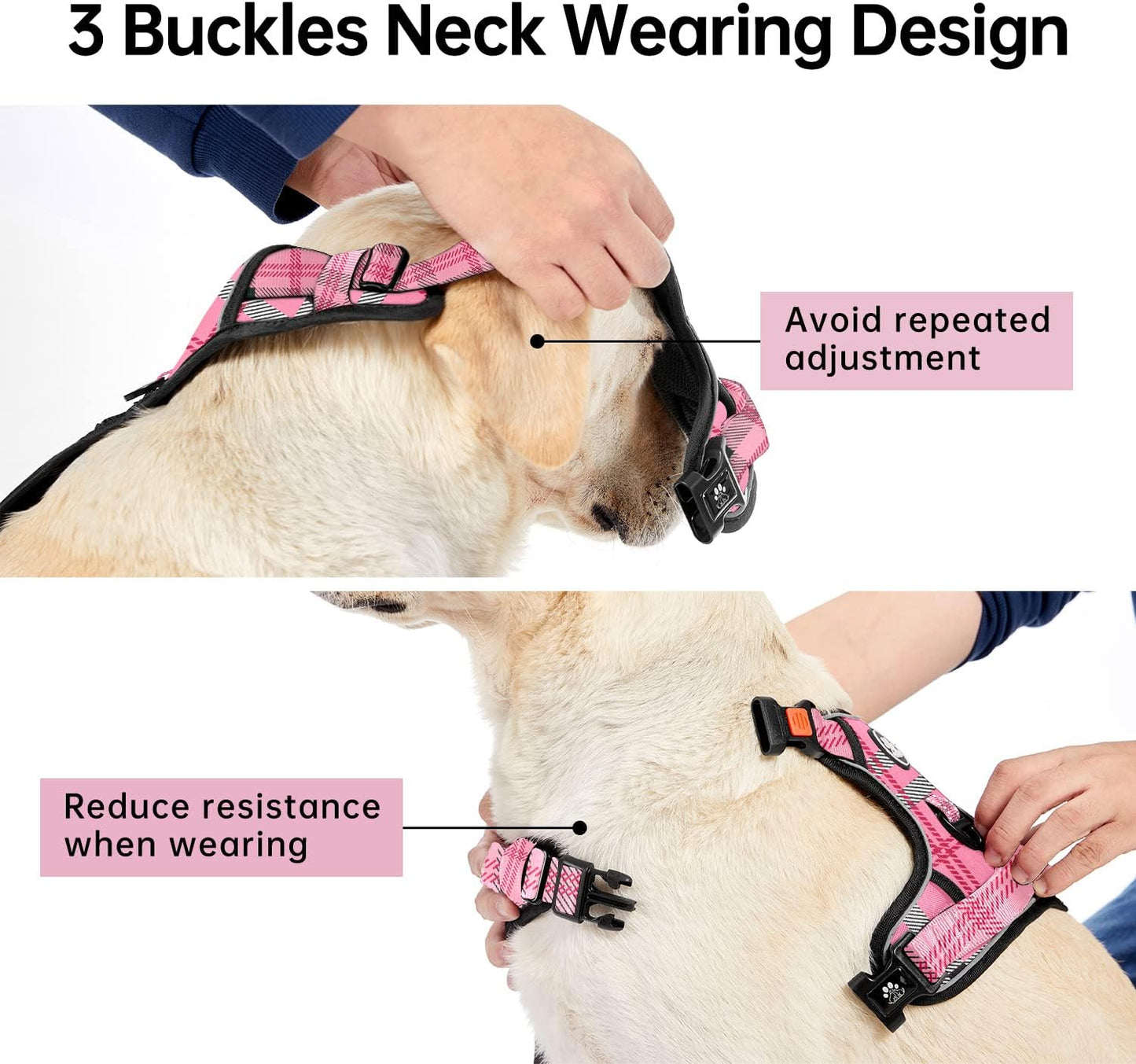 3 Buckles Neck Wearing Design

Avoid repeated adjustment

Reduce resistance when wearing