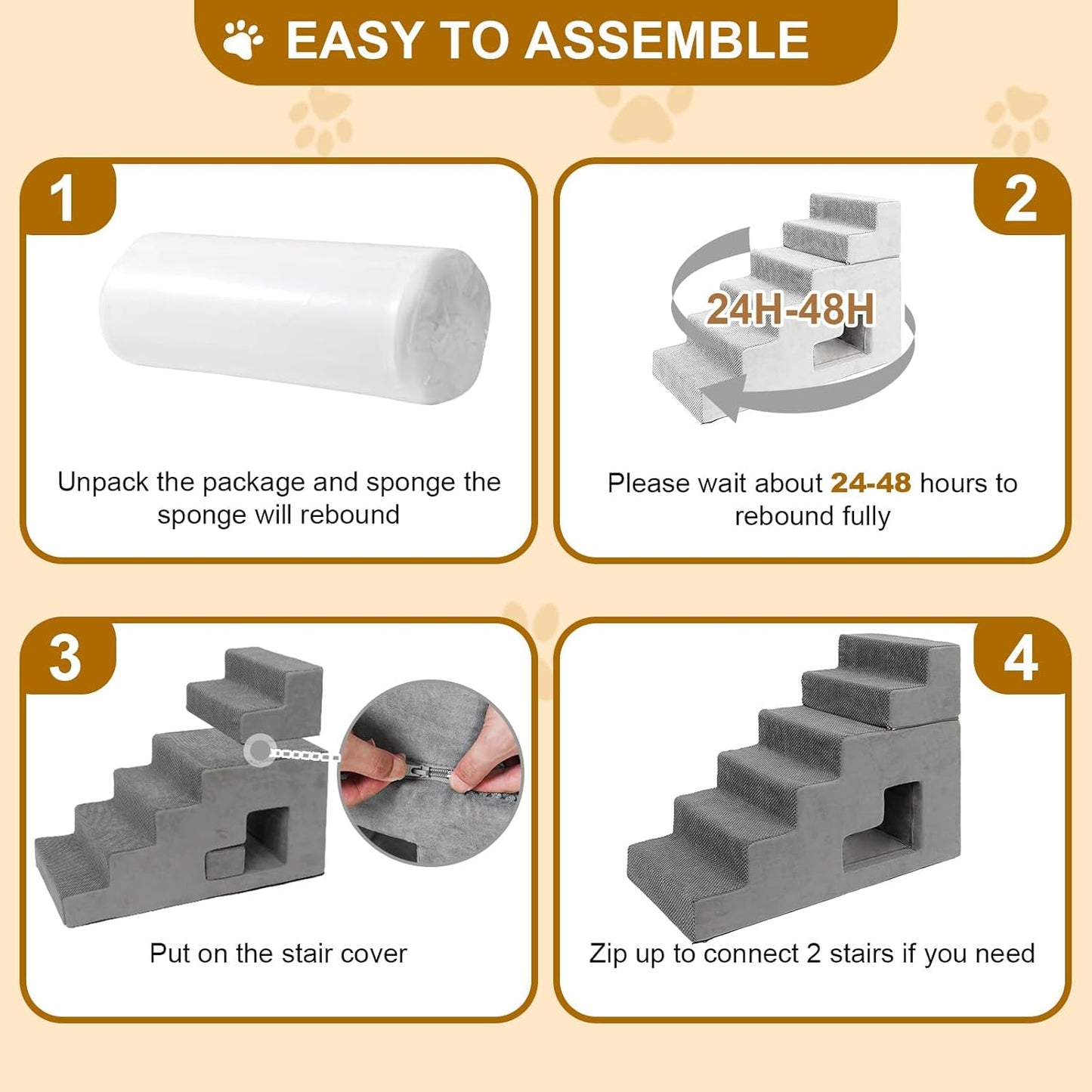 EASY TO ASSEMBLE

1

Unpack the package and sponge the sponge will rebound

2

24H-48H

Please wait about 24-48 hours to rebound fully

3

Put on the stair cover

4

Zip up to connect 2 stairs if you need