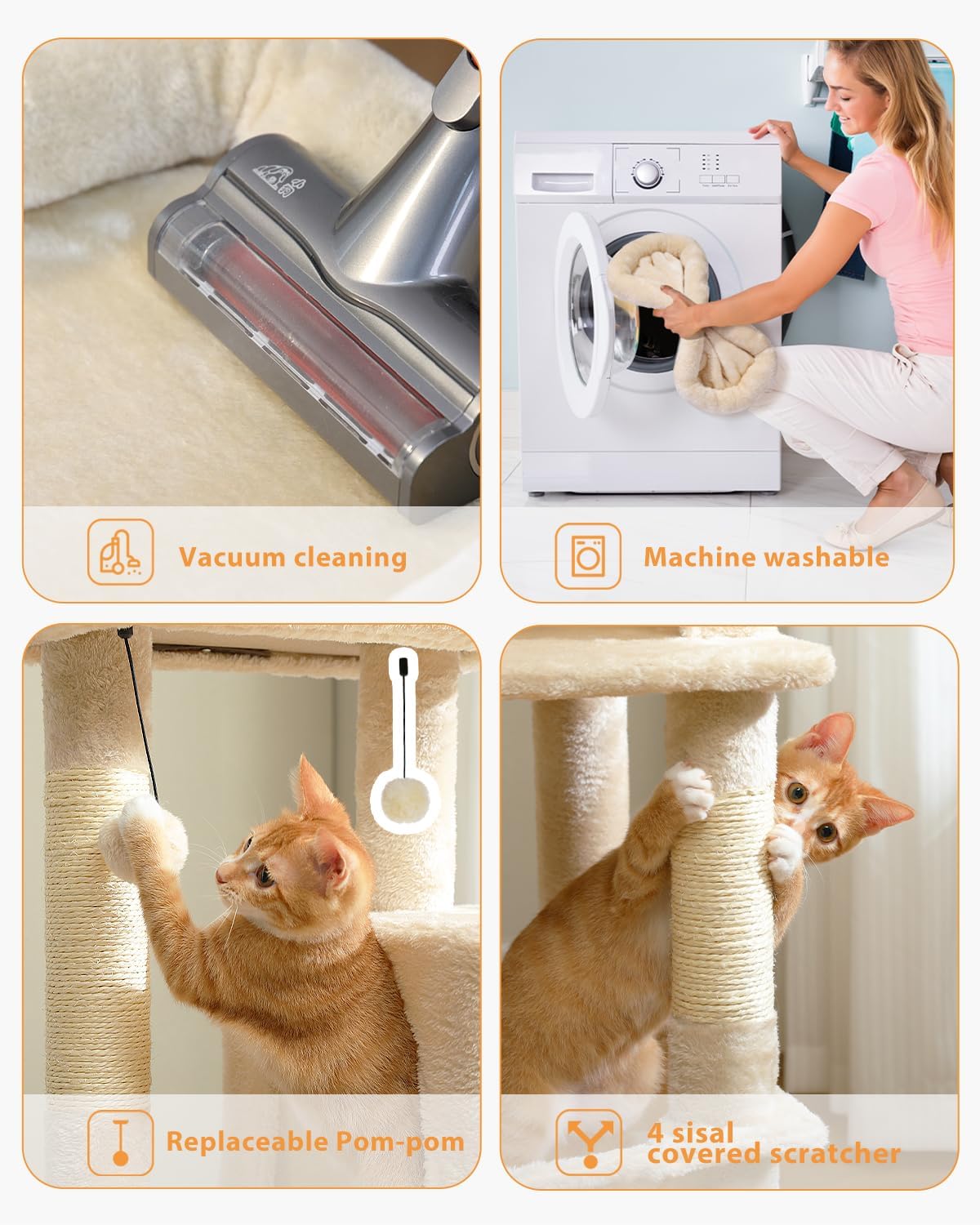 Vacuum cleaning

Machine washable

Replaceable Pom-pom

4 sisal covered scratcher