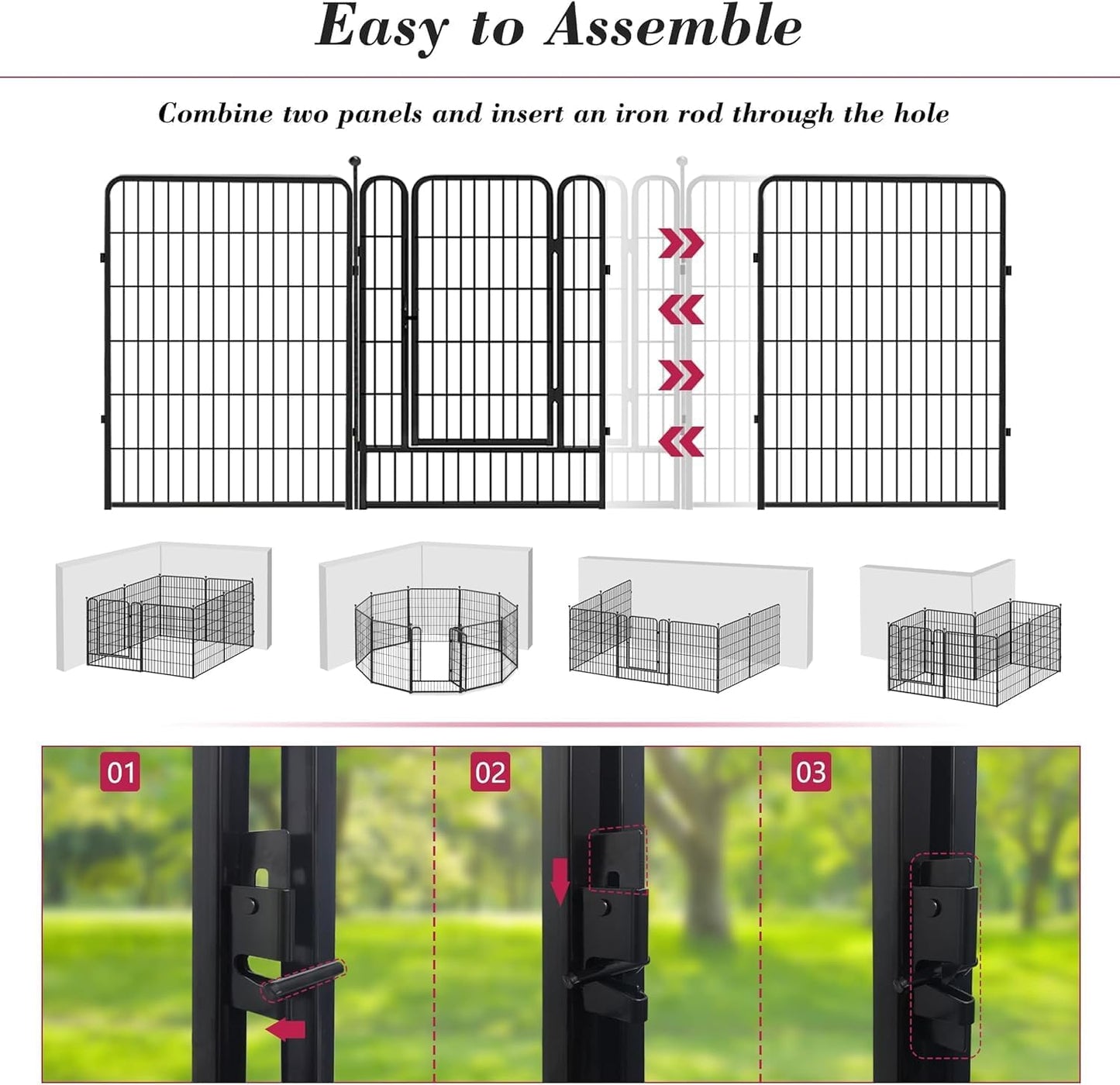 Easy to Assemble

Combine two panels and insert an iron rod through the hole

01

02

03