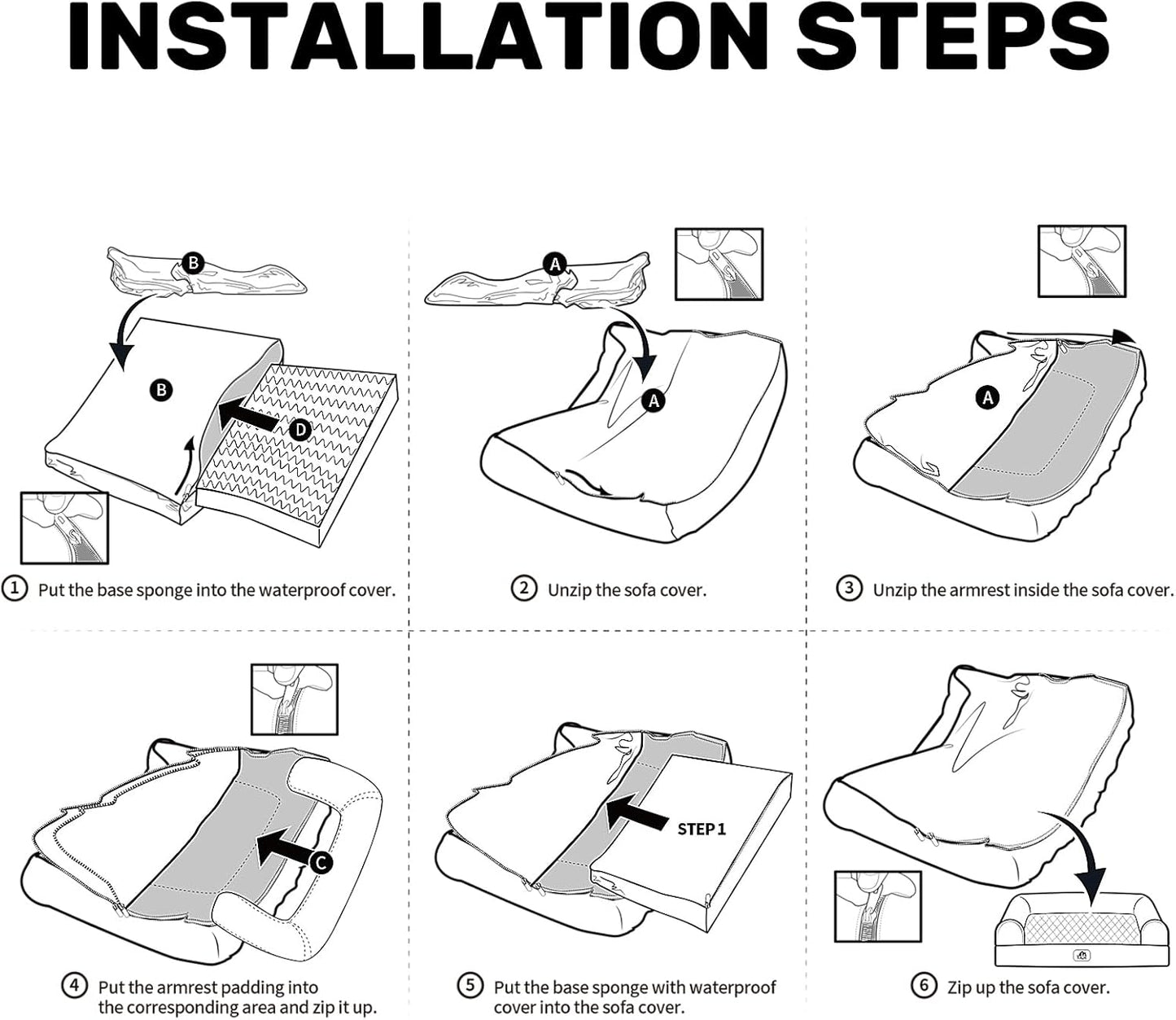 INSTALLATION STEPS

B

B

D

1 Put the base sponge into the waterproof cover.

A

A

2 Unzip the sofa cover.

A

3 Unzip the armrest inside the sofa cover.

C

4 Put the armrest padding into the corresponding area and zip it up.

STEP 1

5 Put the base sponge with waterproof cover into the sofa cover.

6 Zip up the sofa cover.