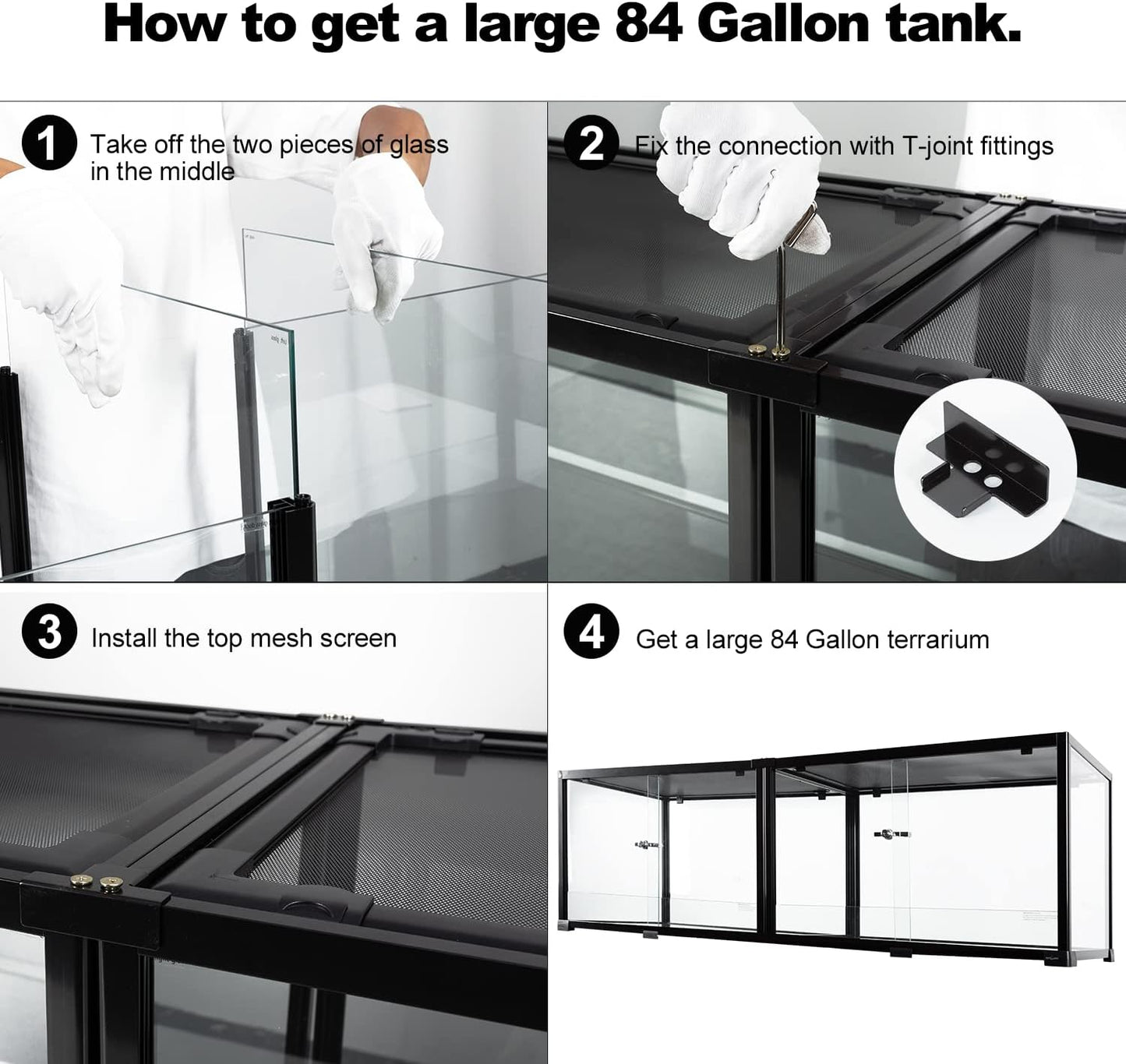 How to get a large 84 Gallon tank.

1 Take off the two pieces of glass in the middle

2 Fix the connection with T-joint fittings

3 Install the top mesh screen

4 Get a large 84 Gallon terrarium