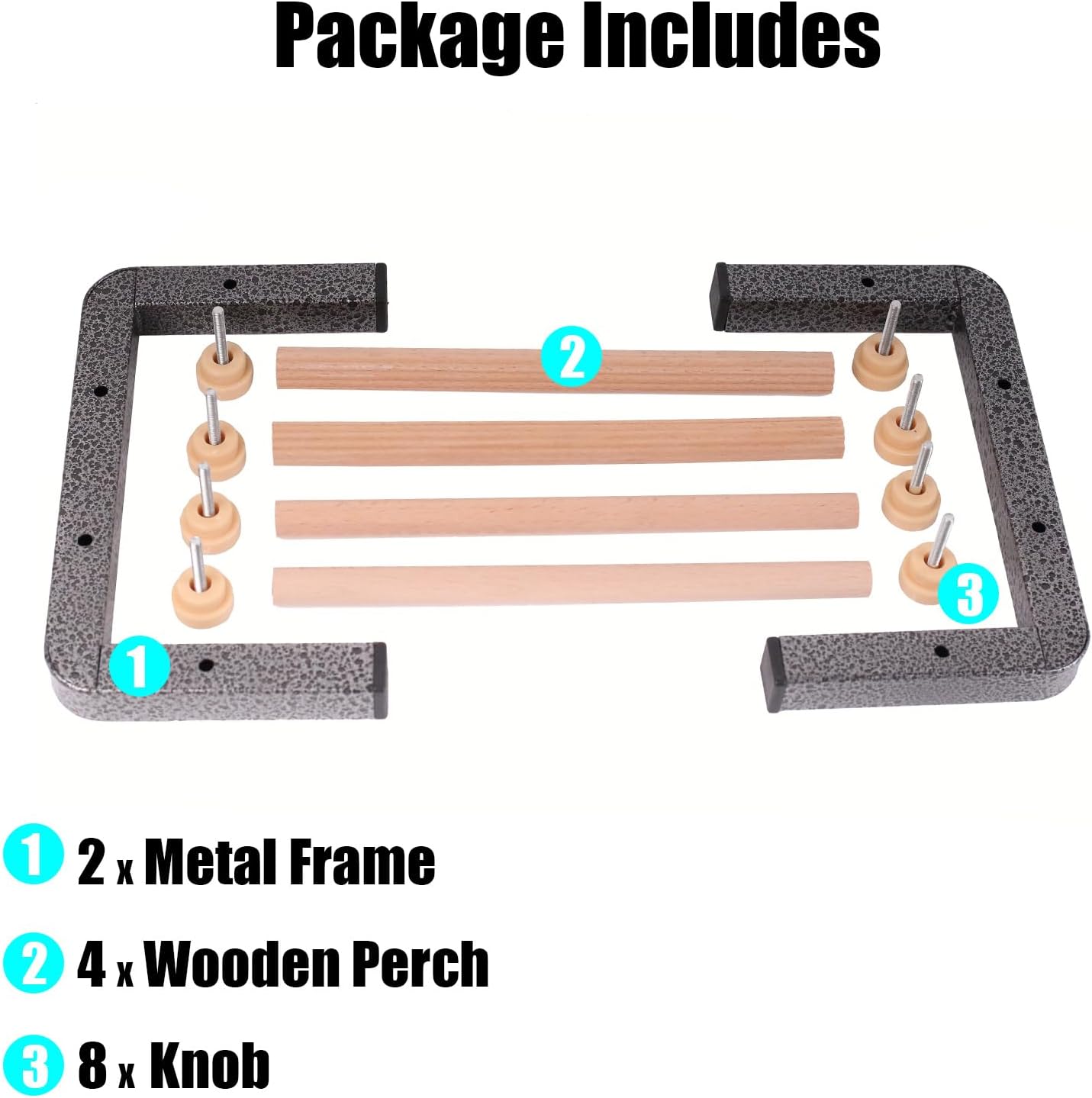 Package Includes

2

3

1

1 2 x Metal Frame

2 4 x Wooden Perch

3 8 x Knob