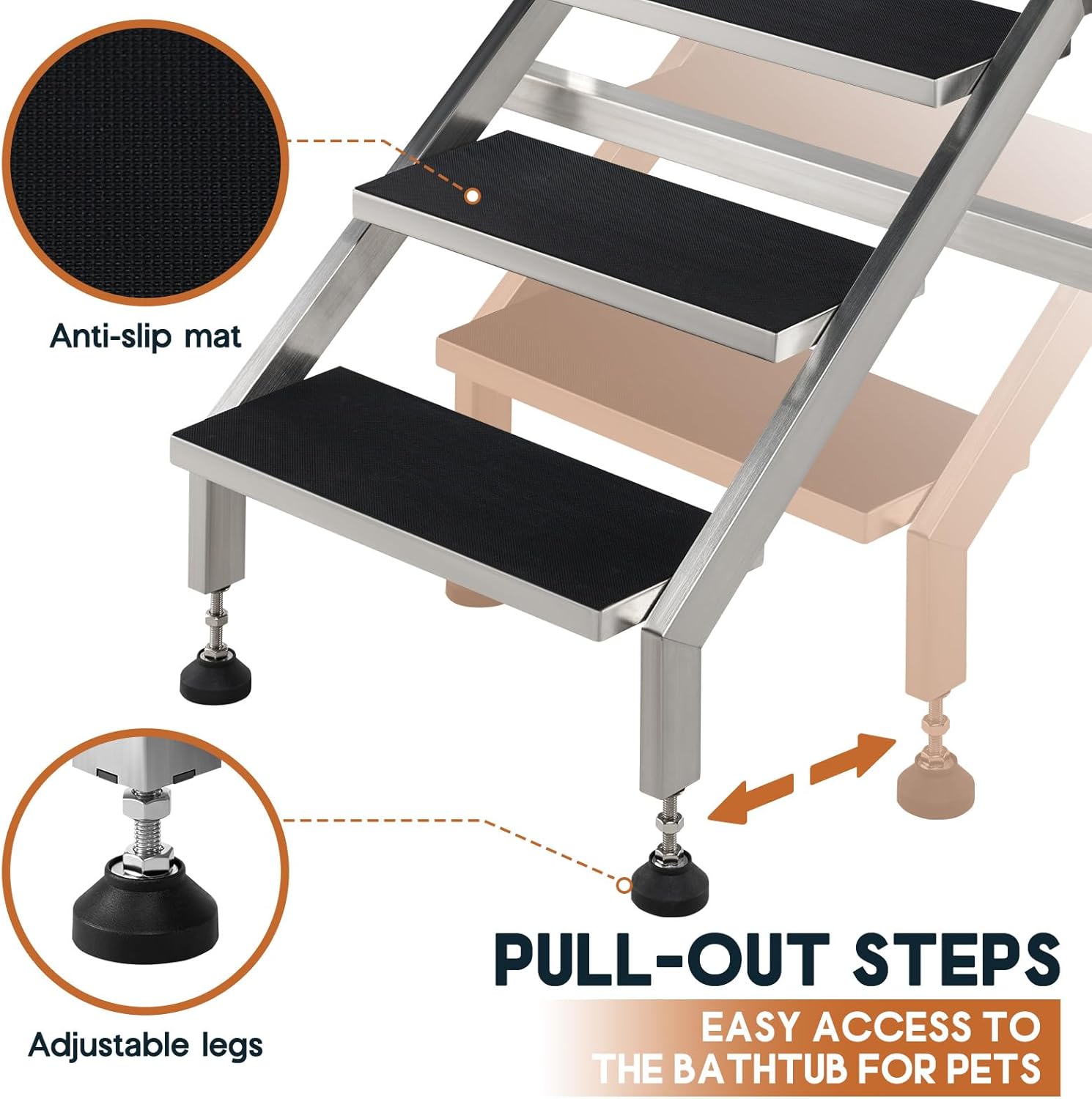 Anti-slip mat

Adjustable legs

PULL-OUT STEPS

EASY ACCESS TO THE BATHTUB FOR PETS