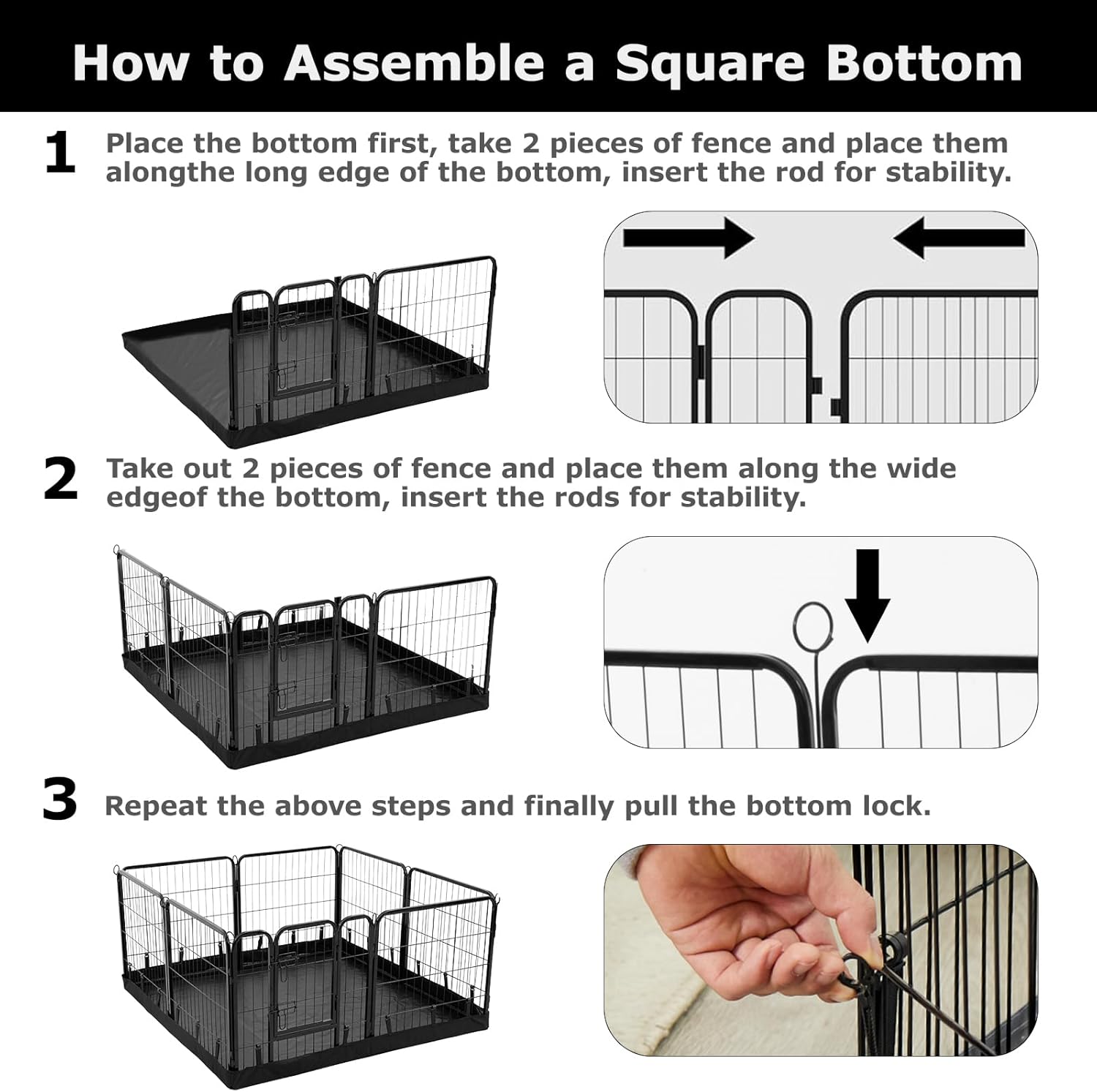 How to Assemble a Square Bottom

1 Place the bottom first, take 2 pieces of fence and place them alongthe long edge of the bottom, insert the rod for stability.

2 Take out 2 pieces of fence and place them along the wide edgeof the bottom, insert the rods for stability.

3 Repeat the above steps and finally pull the bottom lock.