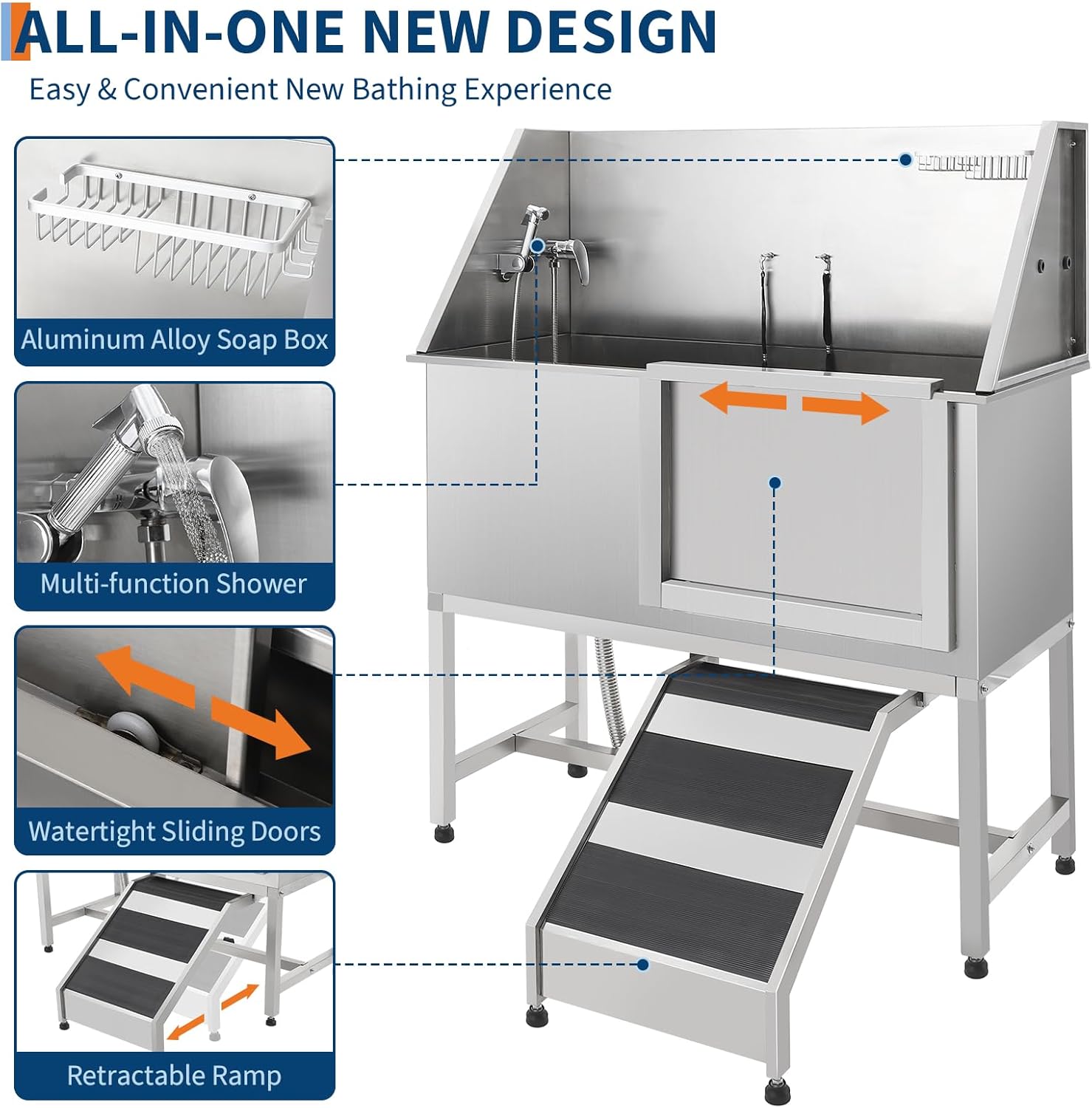 ALL-IN-ONE NEW DESIGN

Easy & Convenient New Bathing Experience

Aluminum Alloy Soap Box

Multi-function Shower

Watertight Sliding Doors

Retractable Ramp