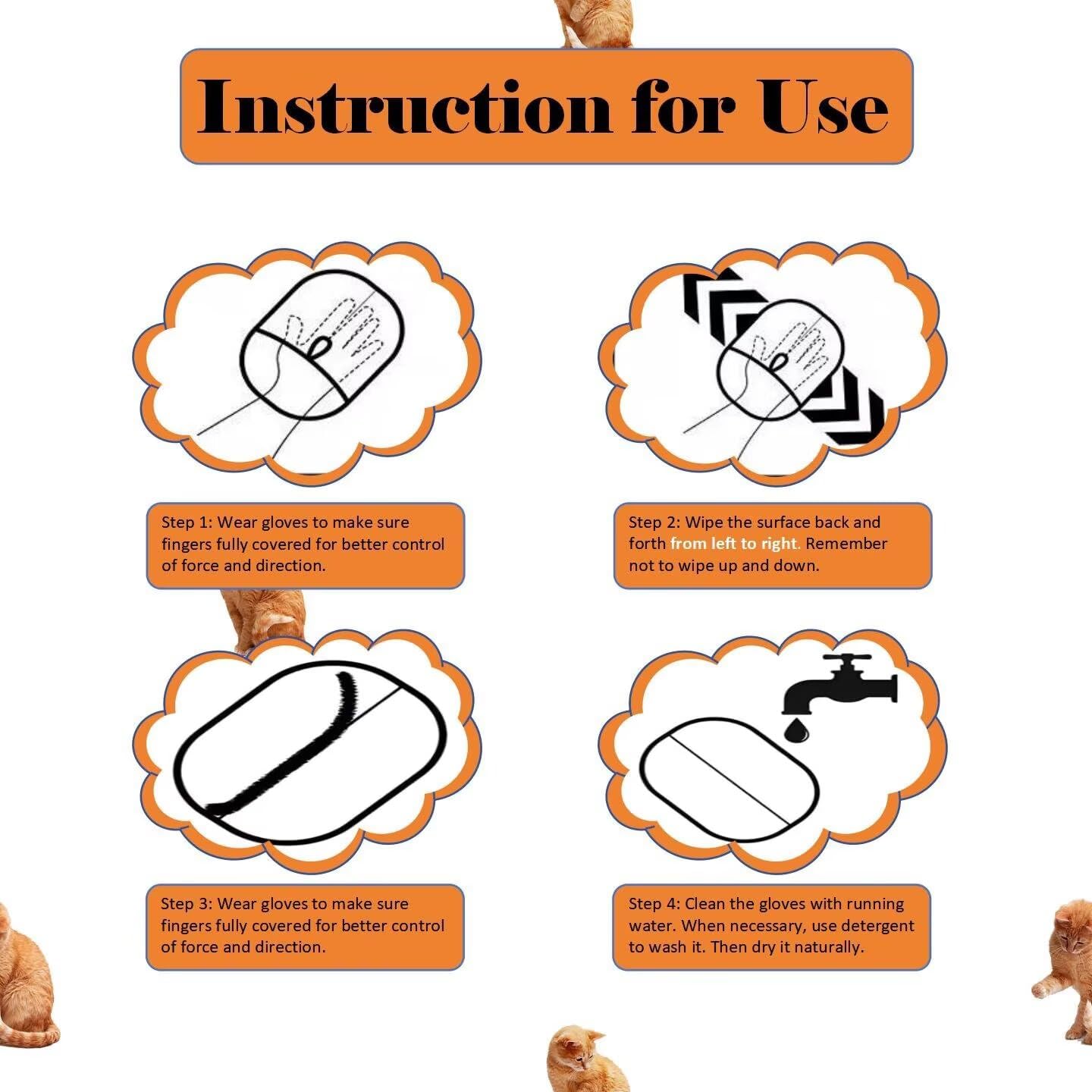 Instruction for Use

Step 1: Wear gloves to make sure fingers fully covered for better control of force and direction.

Step 2: Wipe the surface back and forth from left to right. Remember not to wipe up and down.

Step 3: Wear gloves to make sure fingers fully covered for better control of force and direction.

Step 4: Clean the gloves with running water. When necessary, use detergent to wash it. Then dry it naturally.