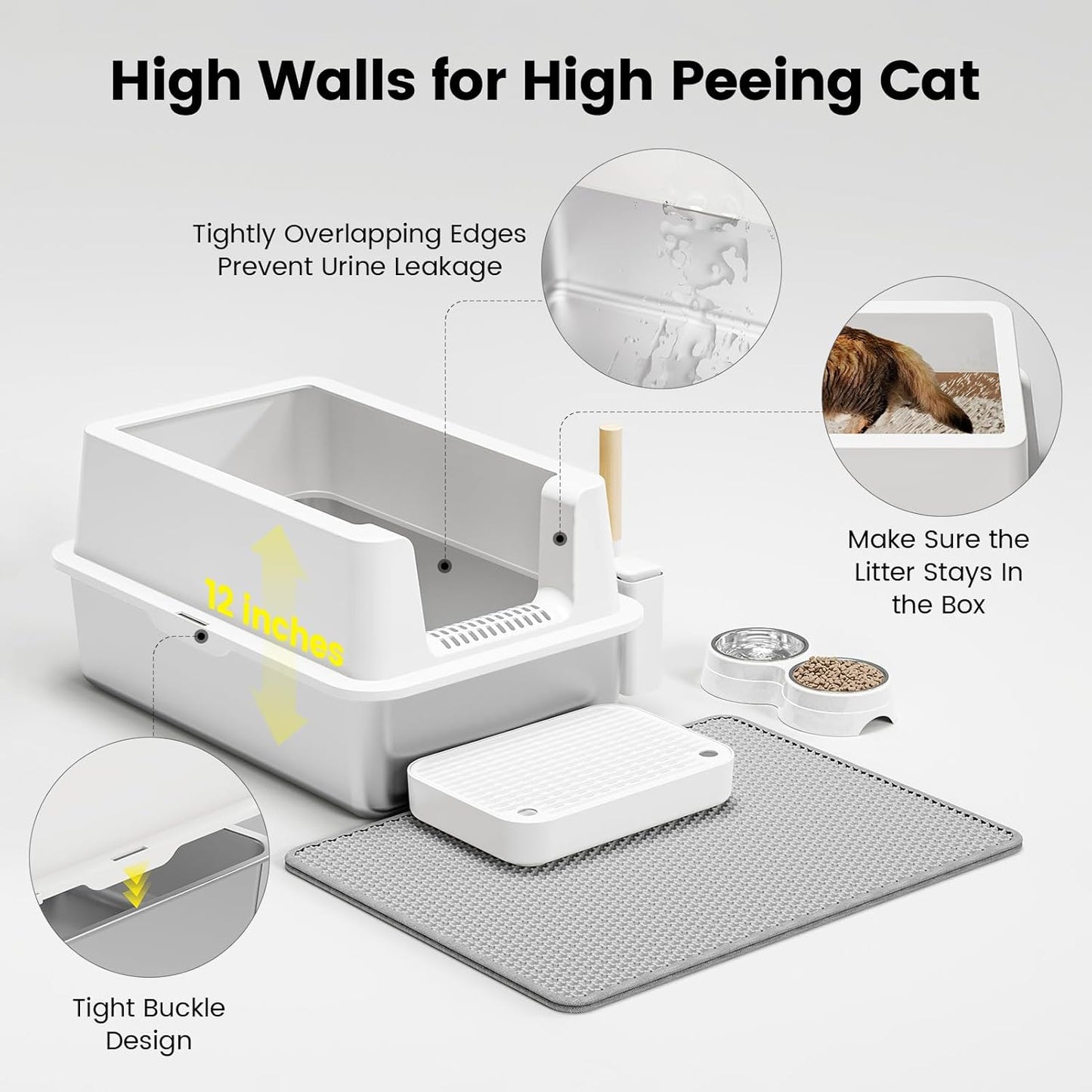 High Walls for High Peeing Cat

Tightly Overlapping Edges Prevent Urine Leakage

Make Sure the Litter Stays In the Box

12 inches

Tight Buckle Design