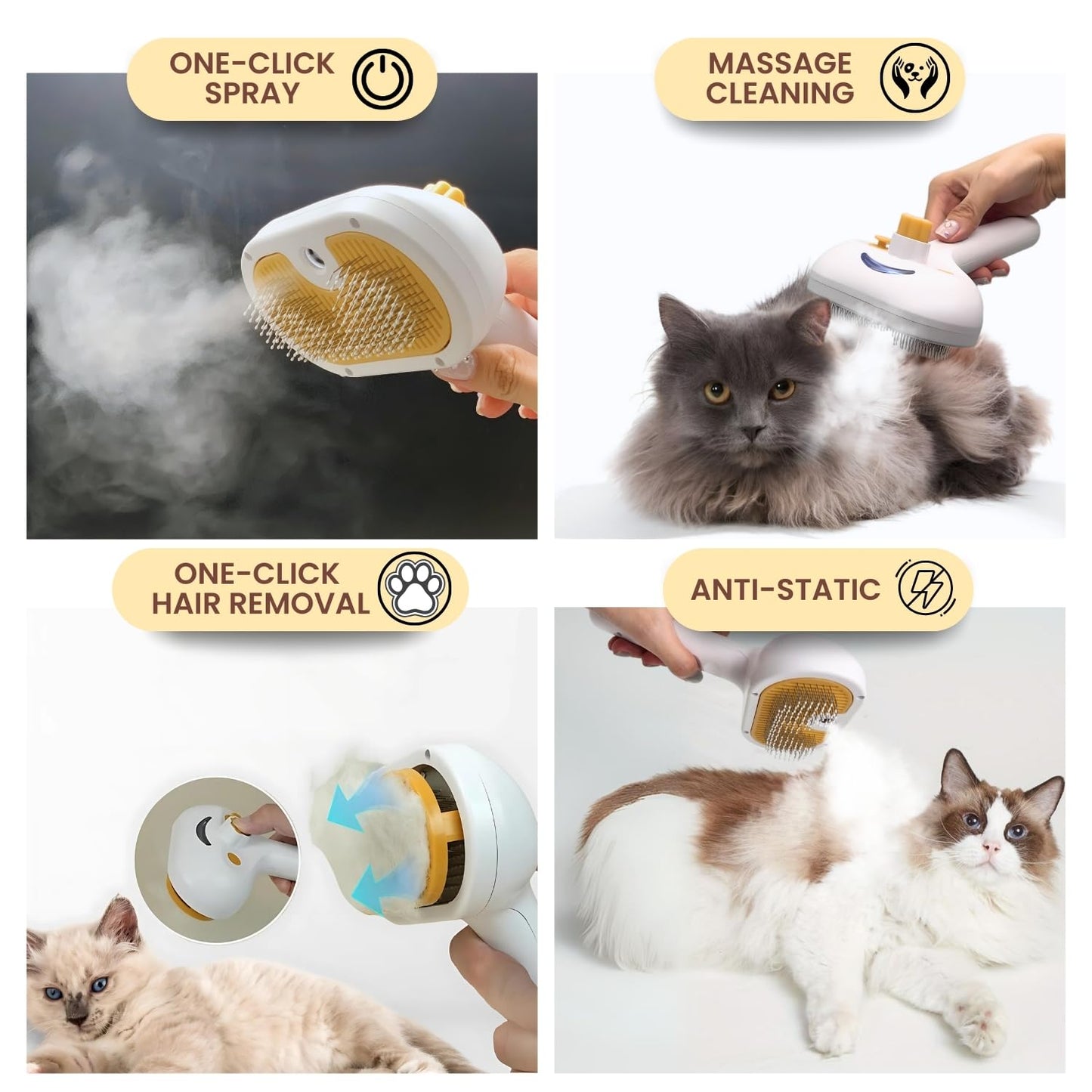 ONE-CLICK SPRAY

MASSAGE CLEANING

ONE-CLICK HAIR REMOVAL

ANTI-STATIC