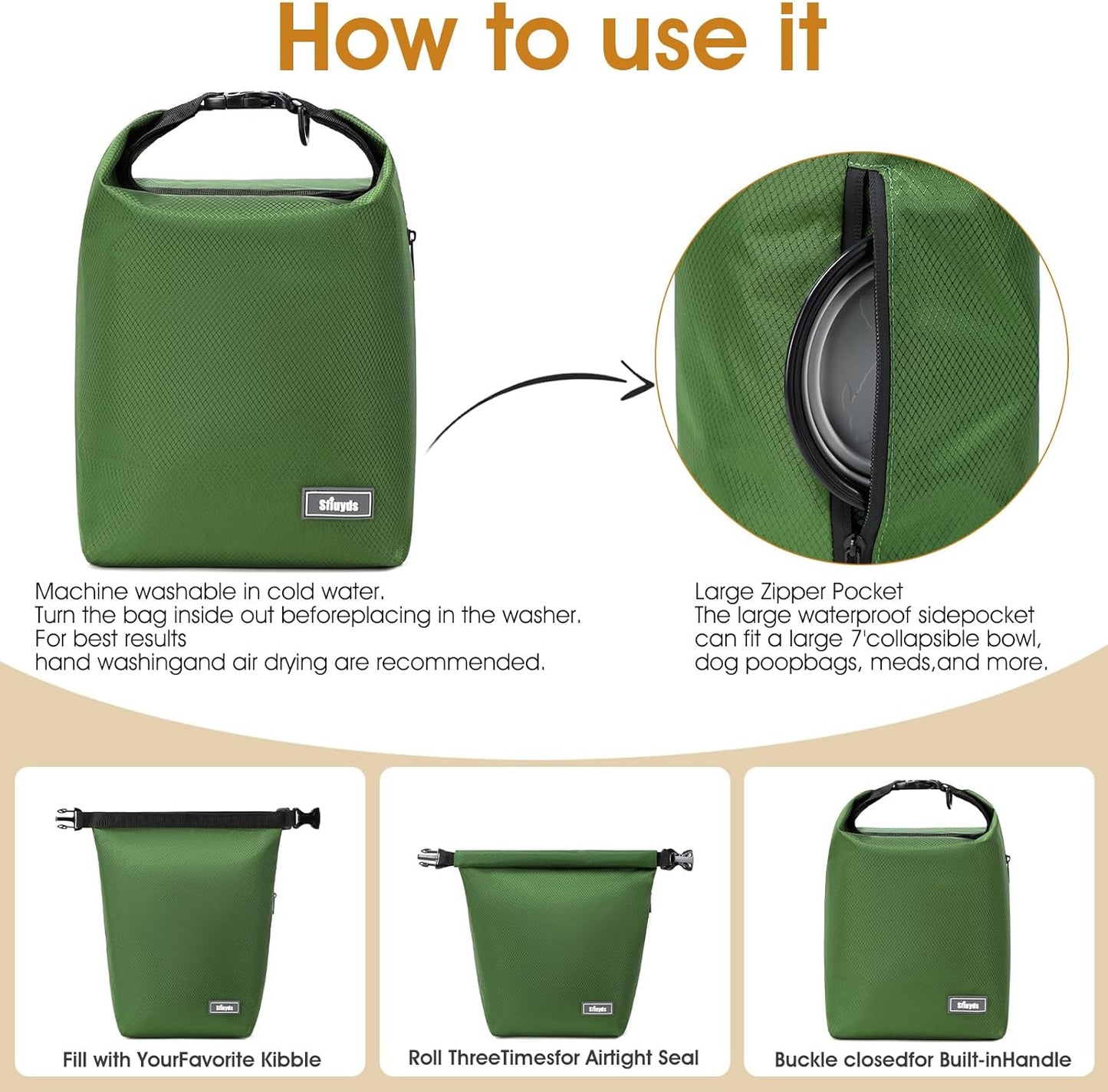 How to use it

Sfiuyds

Machine washable in cold water.
Turn the bag inside out beforeplacing in the washer.
For best results
hand washingand air drying are recommended.

Large Zipper Pocket
The large waterproof sidepocket can fit a large 7'collapsible bowl, dog poopbags, meds,and more.

Sfiuyds

Fill with YourFavorite Kibble

Sfiuyds

Roll ThreeTimesfor Airtight Seal

Sfiuyds

Buckle closedfor Built-inHandle