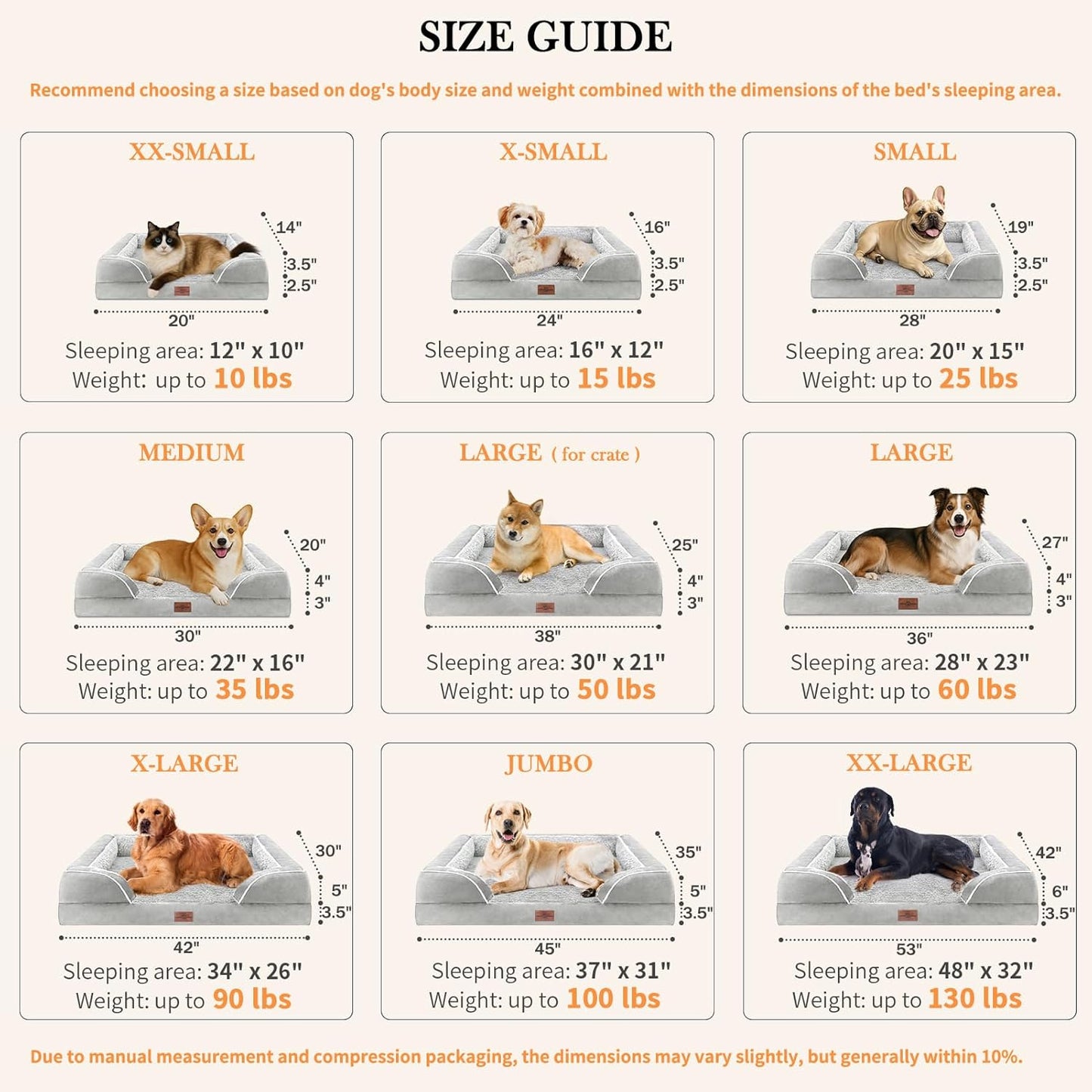 SIZE GUIDE

Recommend choosing a size based on dog's body size and weight combined with the dimensions of the bed's sleeping area.

XX-SMALL

14"
3.5"
2.5"
20"
Sleeping area: 12" x 10"
Weight: up to 10 lbs

X-SMALL

16"
3.5"
2.5"
24"
Sleeping area: 16" x 12"
Weight: up to 15 lbs

SMALL

19"
3.5"
2.5"
28"
Sleeping area: 20" x 15"
Weight: up to 25 lbs

MEDIUM

20"
4"
3"
30"
Sleeping area: 22" x 16"
Weight: up to 35 lbs

LARGE ( for crate )

25"
4"
3"
38"
Sleeping area: 30" x 21"
Weight: up to 50 lbs

LARGE

27"
4"
3"
36"
Sleeping area: 28" x 23"
Weight: up to 60 lbs

X-LARGE

30"
5"
3.5"
42"
Sleeping area: 34" x 26"
Weight: up to 90 lbs

JUMBO

35"
5"
3.5"
45"
Sleeping area: 37" x 31"
Weight: up to 100 lbs

XX-LARGE

42"
6"
3.5"
53"
Sleeping area: 48" x 32"
Weight: up to 130 lbs

Due to manual measurement and compression packaging, the dimensions may vary slightly, but generally within 10%.