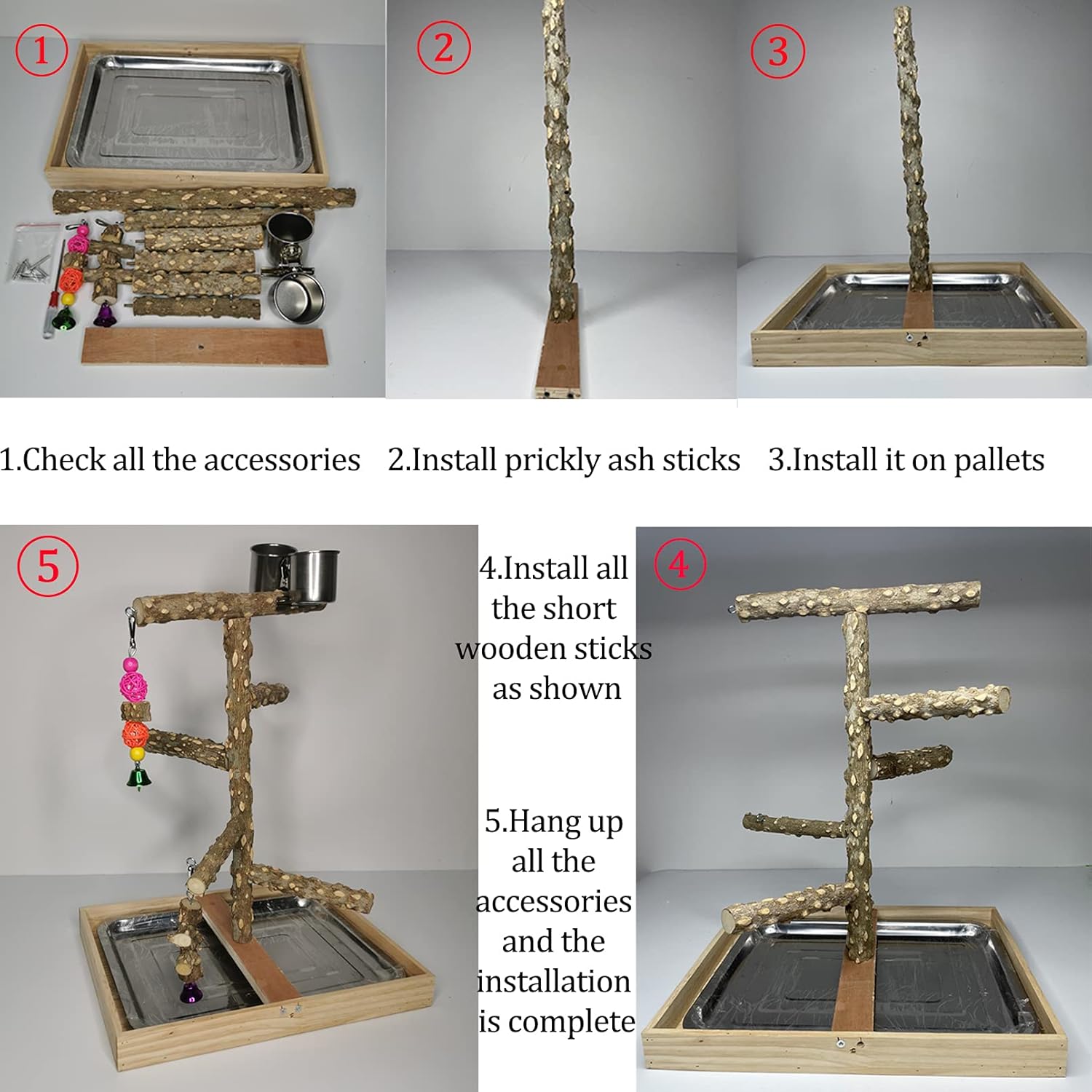 ①

②

③

1.Check all the accessories

2.Install prickly ash sticks

3.Install it on pallets

⑤

4.Install all the short wooden sticks as shown

④

5.Hang up all the accessories and the installation is complete