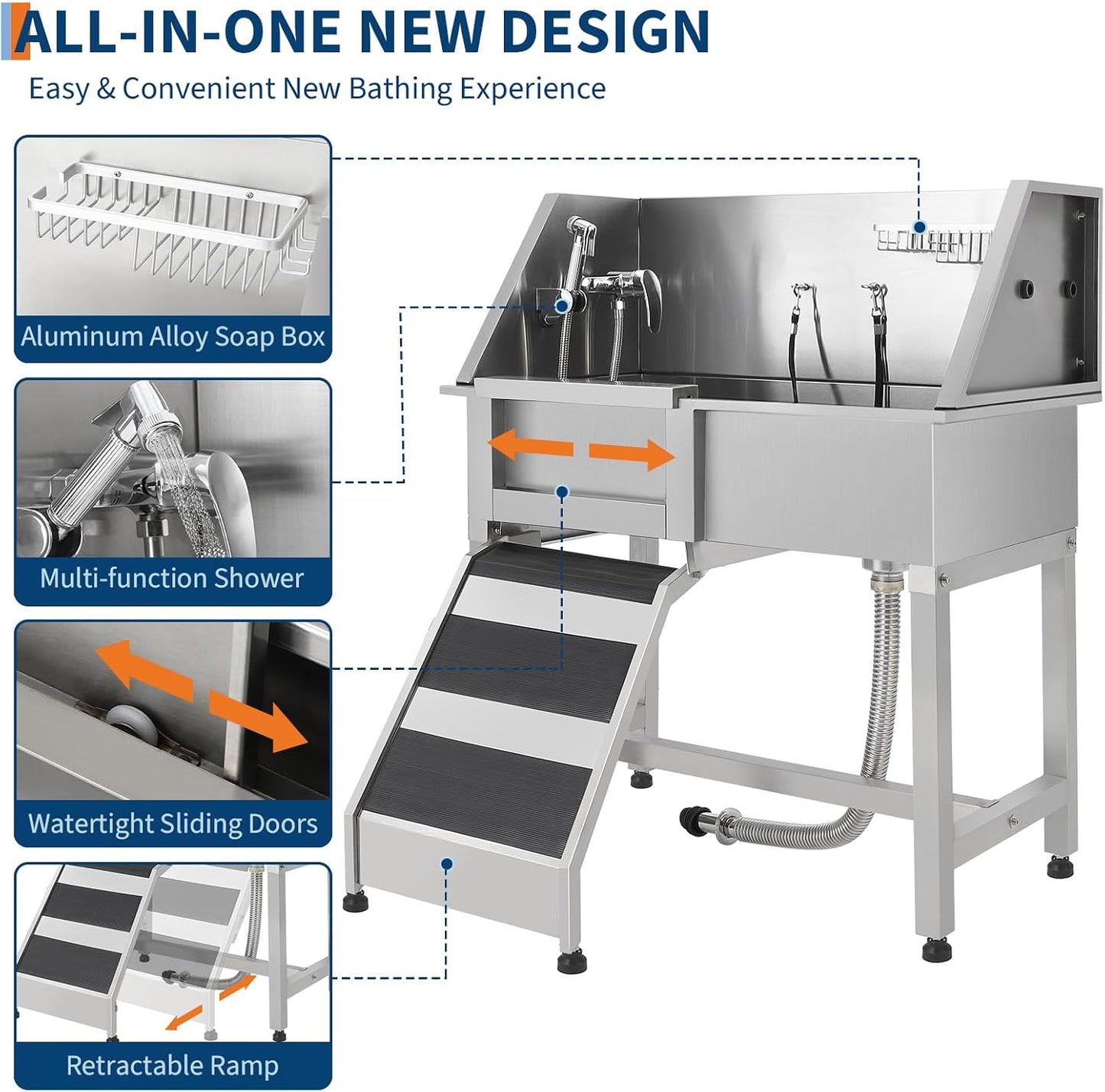 ALL-IN-ONE NEW DESIGN

Easy & Convenient New Bathing Experience

Aluminum Alloy Soap Box

Multi-function Shower

Watertight Sliding Doors

Retractable Ramp