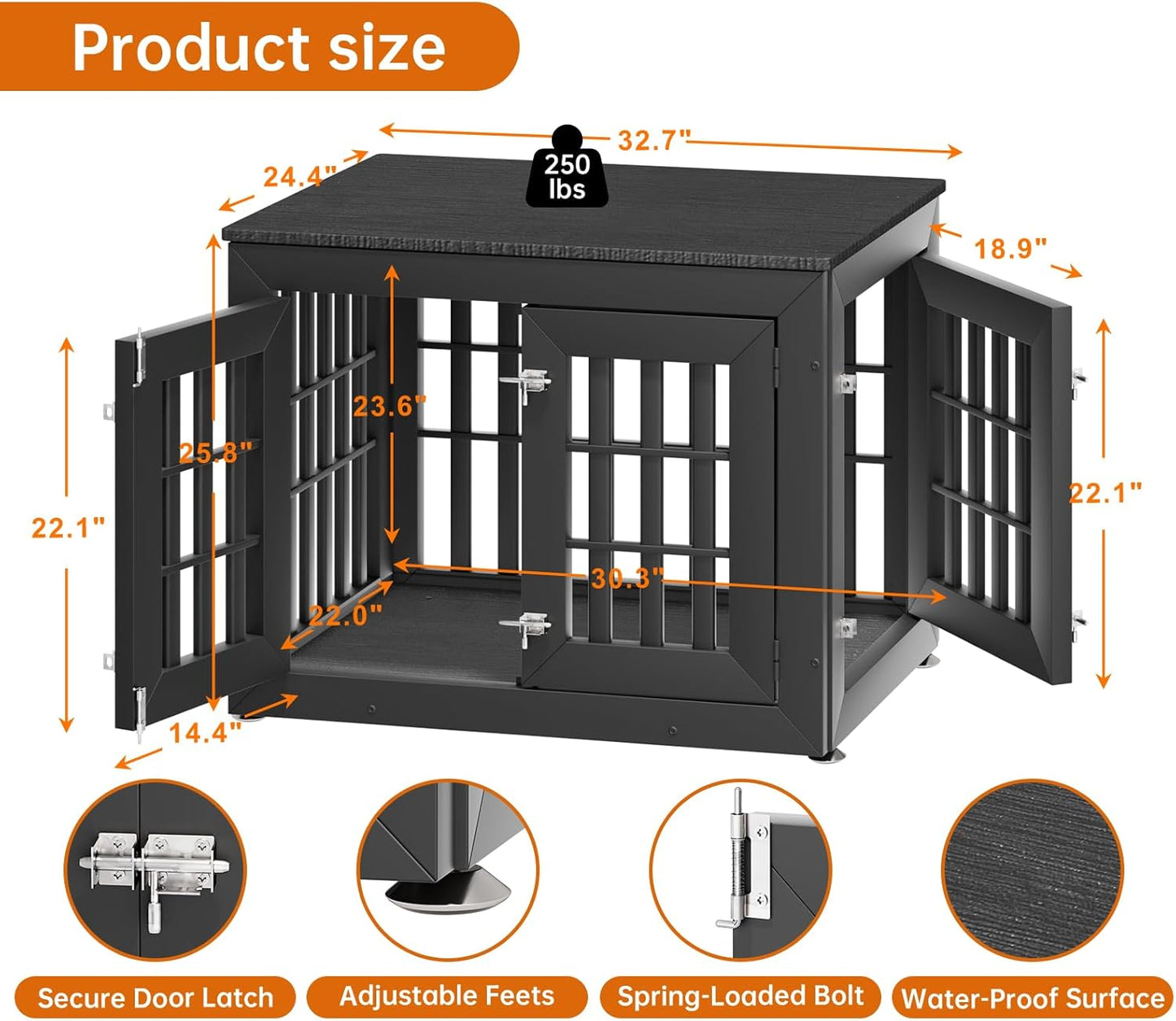 Product size

32.7"

250 lbs

24.4"

18.9"

23.6"

25.8"

22.1"

22.1"

30.3"

22.0"

14.4"

Secure Door Latch

Adjustable Feets

Spring-Loaded Bolt

Water-Proof Surface