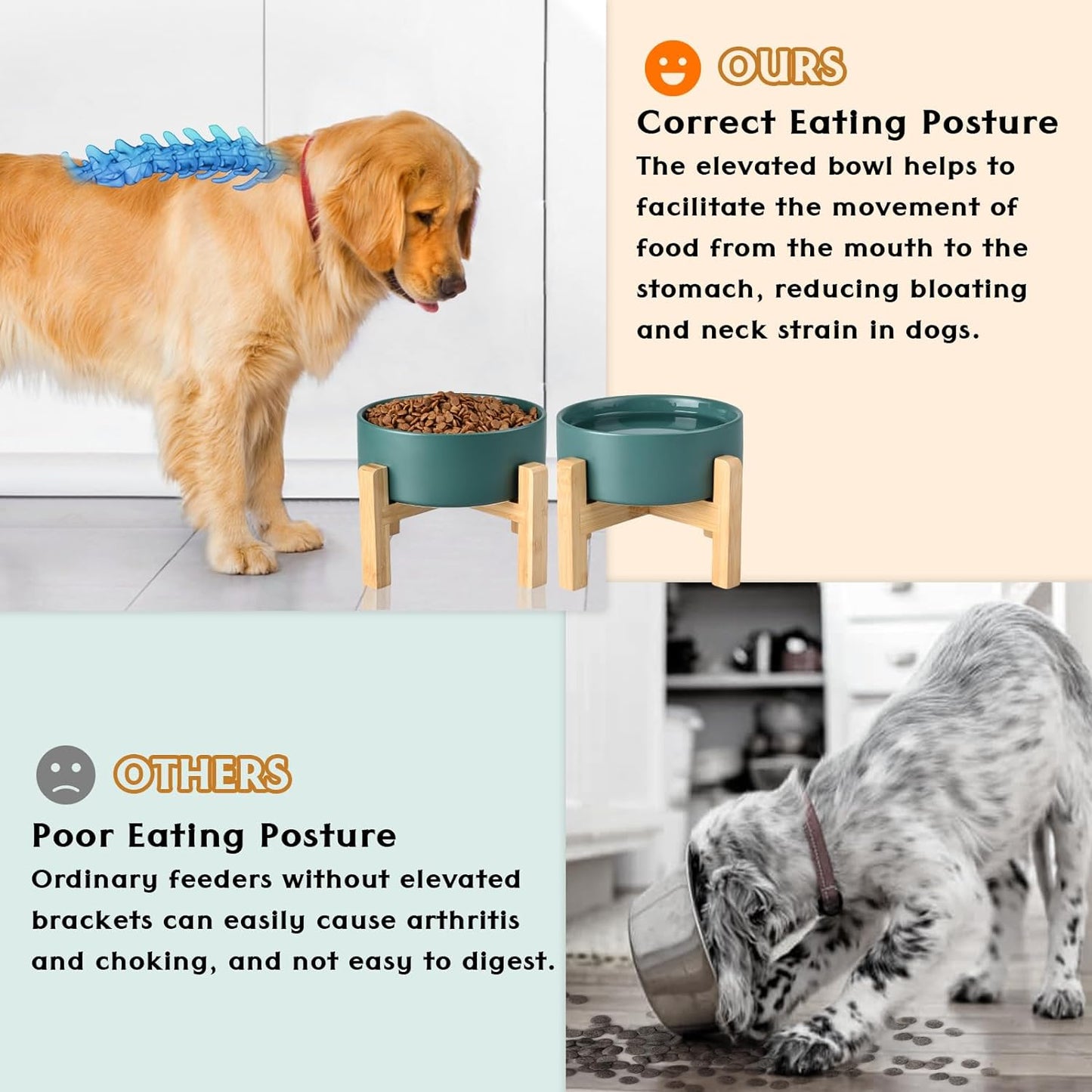 OURS

Correct Eating Posture

The elevated bowl helps to facilitate the movement of food from the mouth to the stomach, reducing bloating and neck strain in dogs.

OTHERS

Poor Eating Posture

Ordinary feeders without elevated brackets can easily cause arthritis and choking, and not easy to digest.