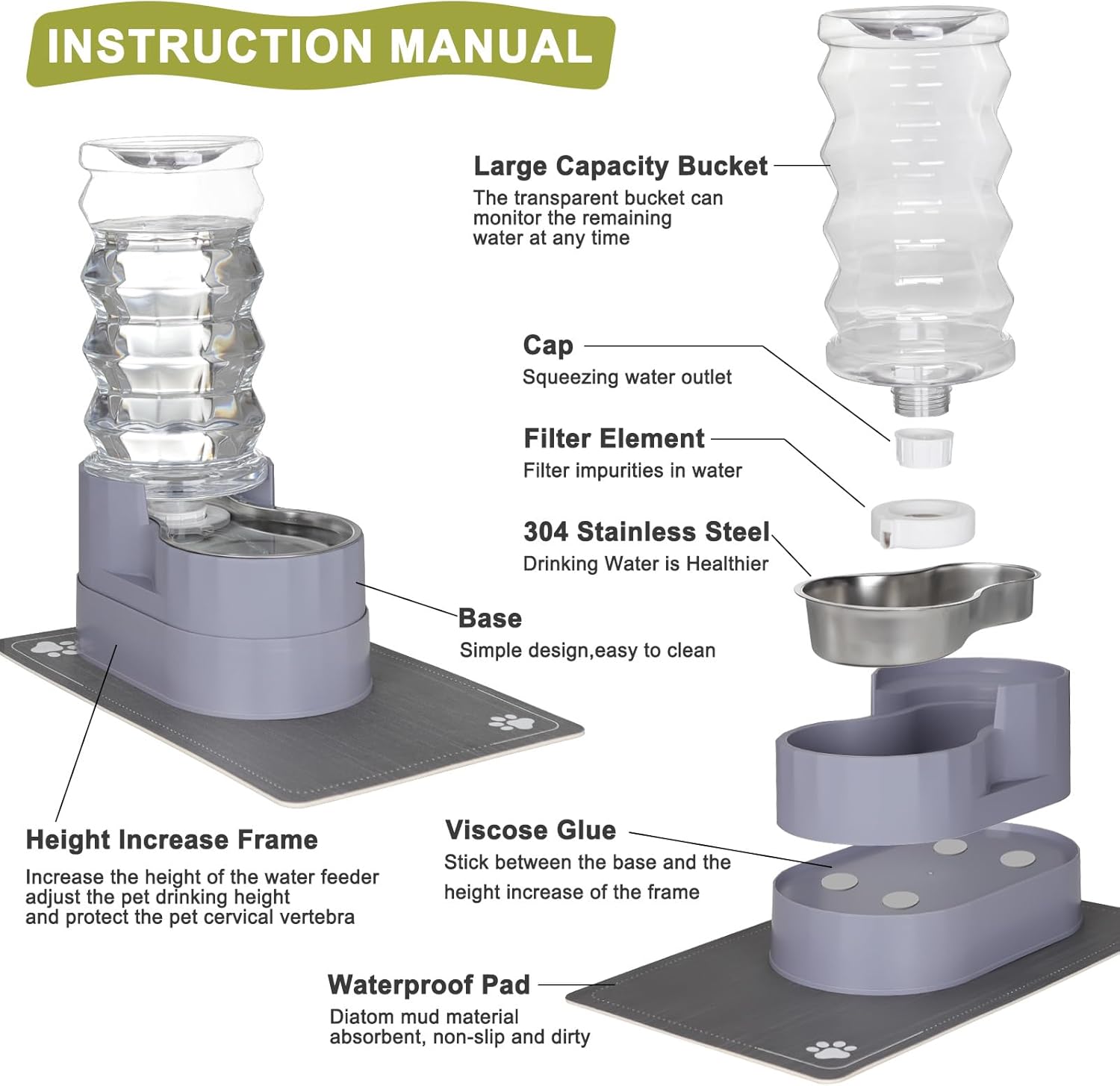 INSTRUCTION MANUAL

Large Capacity Bucket
The transparent bucket can monitor the remaining water at any time

Cap
Squeezing water outlet

Filter Element
Filter impurities in water

304 Stainless Steel
Drinking Water is Healthier

Base
Simple design,easy to clean

Height Increase Frame
Increase the height of the water feeder adjust the pet drinking height and protect the pet cervical vertebra

Viscose Glue
Stick between the base and the height increase of the frame

Waterproof Pad
Diatom mud material absorbent, non-slip and dirty