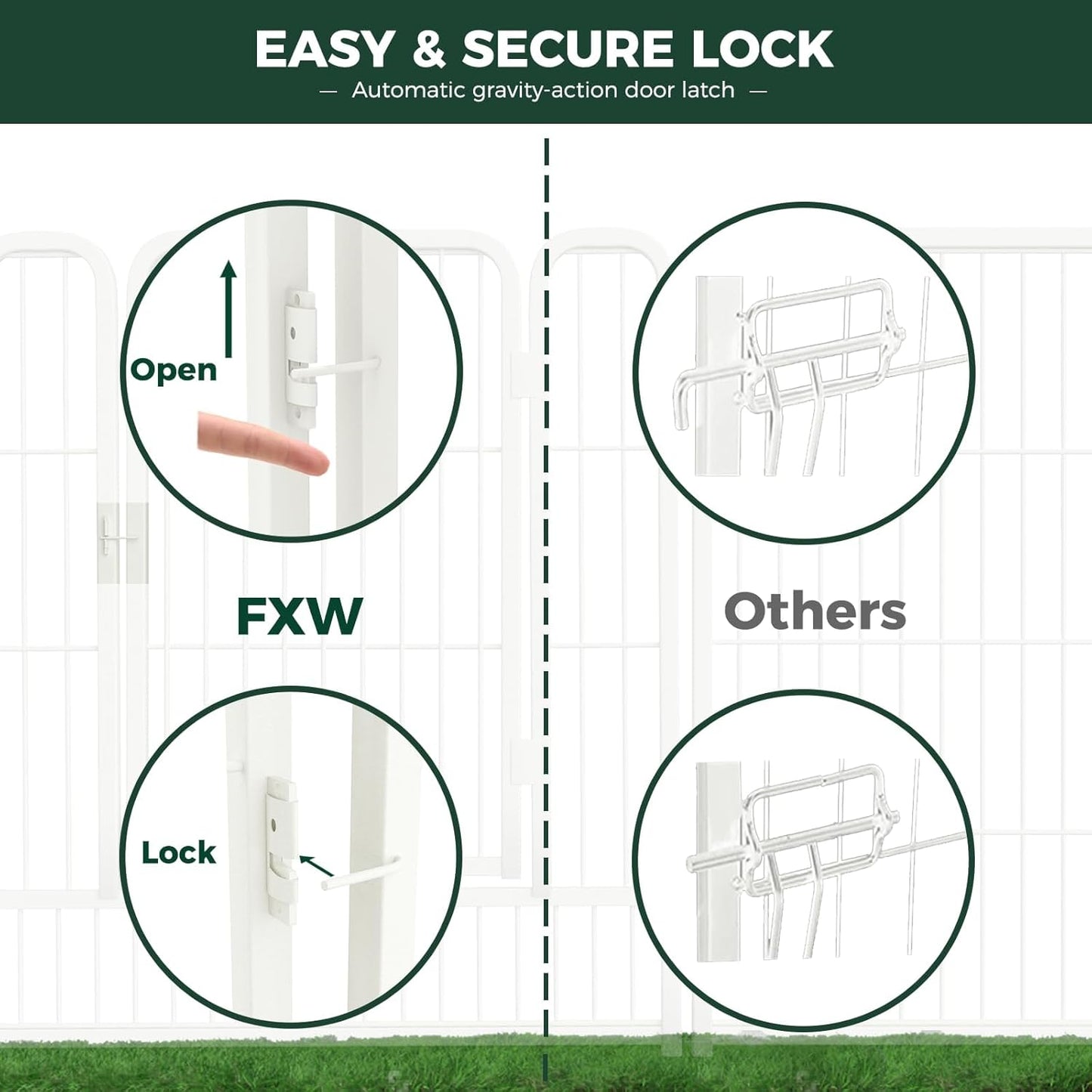 EASY & SECURE LOCK

— Automatic gravity-action door latch —

Open

FXW

Lock

Others