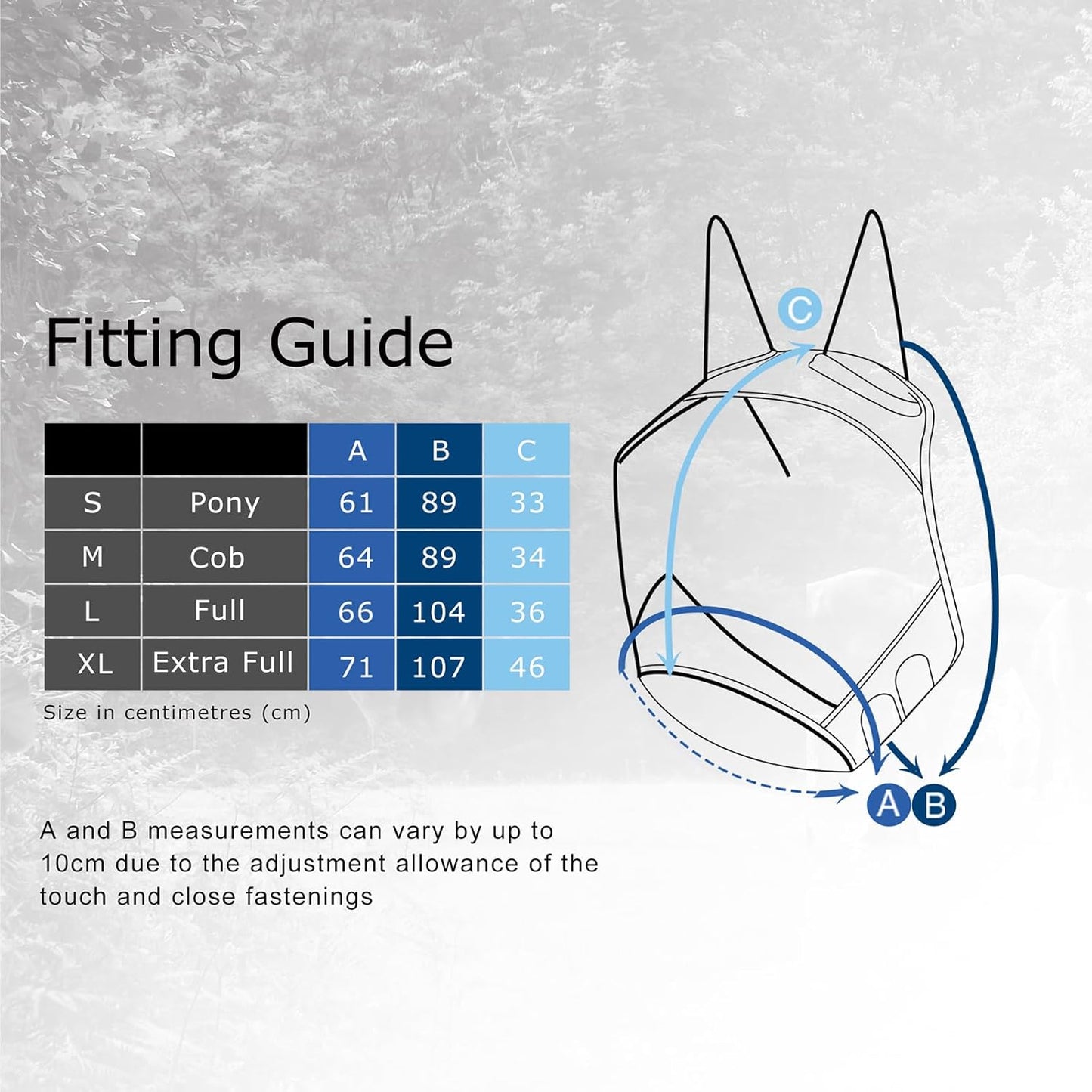 Fitting Guide

| | | A | B | C |
|---|---|---|---|---|
| S | Pony | 61 | 89 | 33 |
| M | Cob | 64 | 89 | 34 |
| L | Full | 66 | 104 | 36 |
| XL | Extra Full | 71 | 107 | 46 |

Size in centimetres (cm)

A and B measurements can vary by up to 10cm due to the adjustment allowance of the touch and close fastenings

C

A B