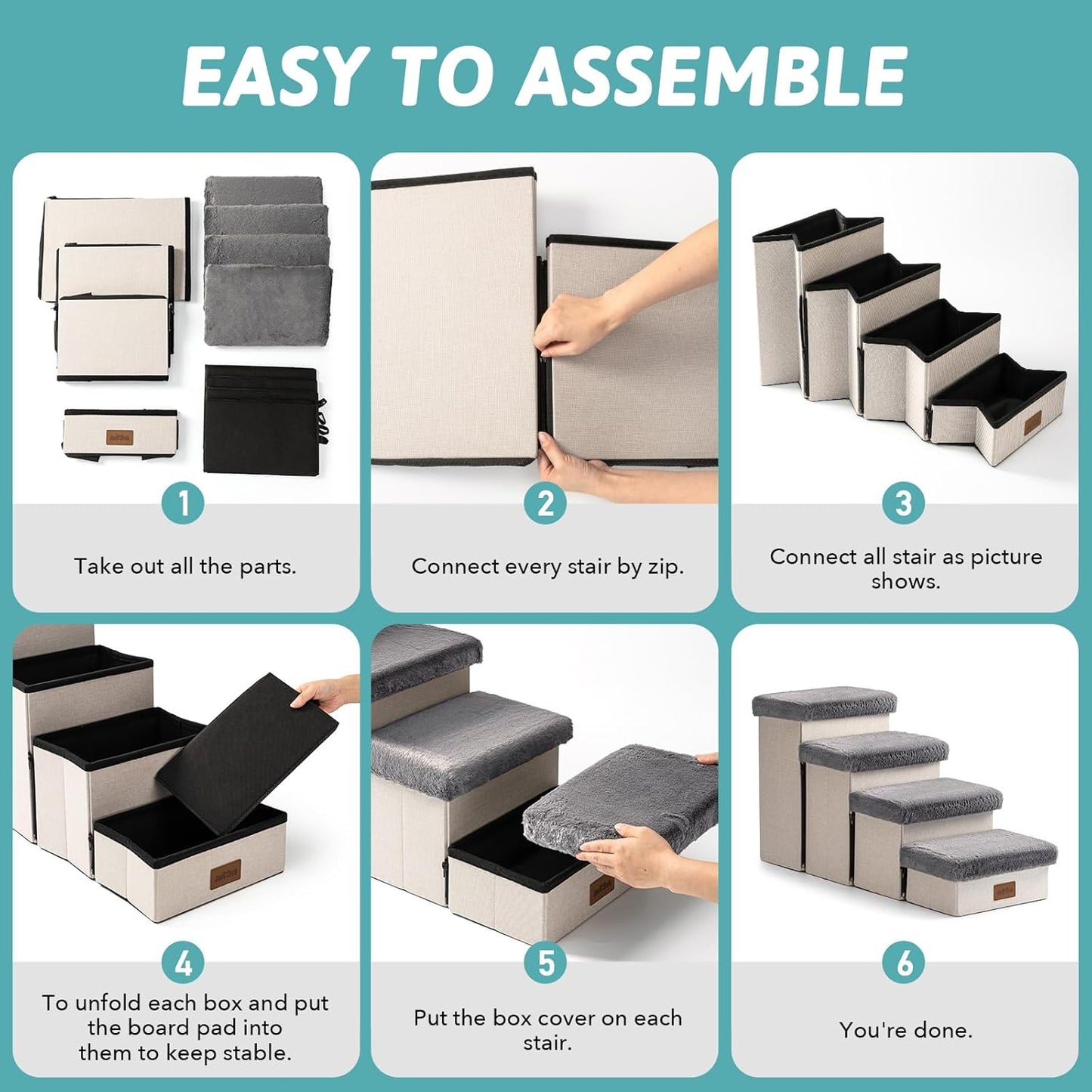 EASY TO ASSEMBLE

1

Take out all the parts.

2

Connect every stair by zip.

3

Connect all stair as picture shows.

4

To unfold each box and put the board pad into them to keep stable.

5

Put the box cover on each stair.

6

You're done.