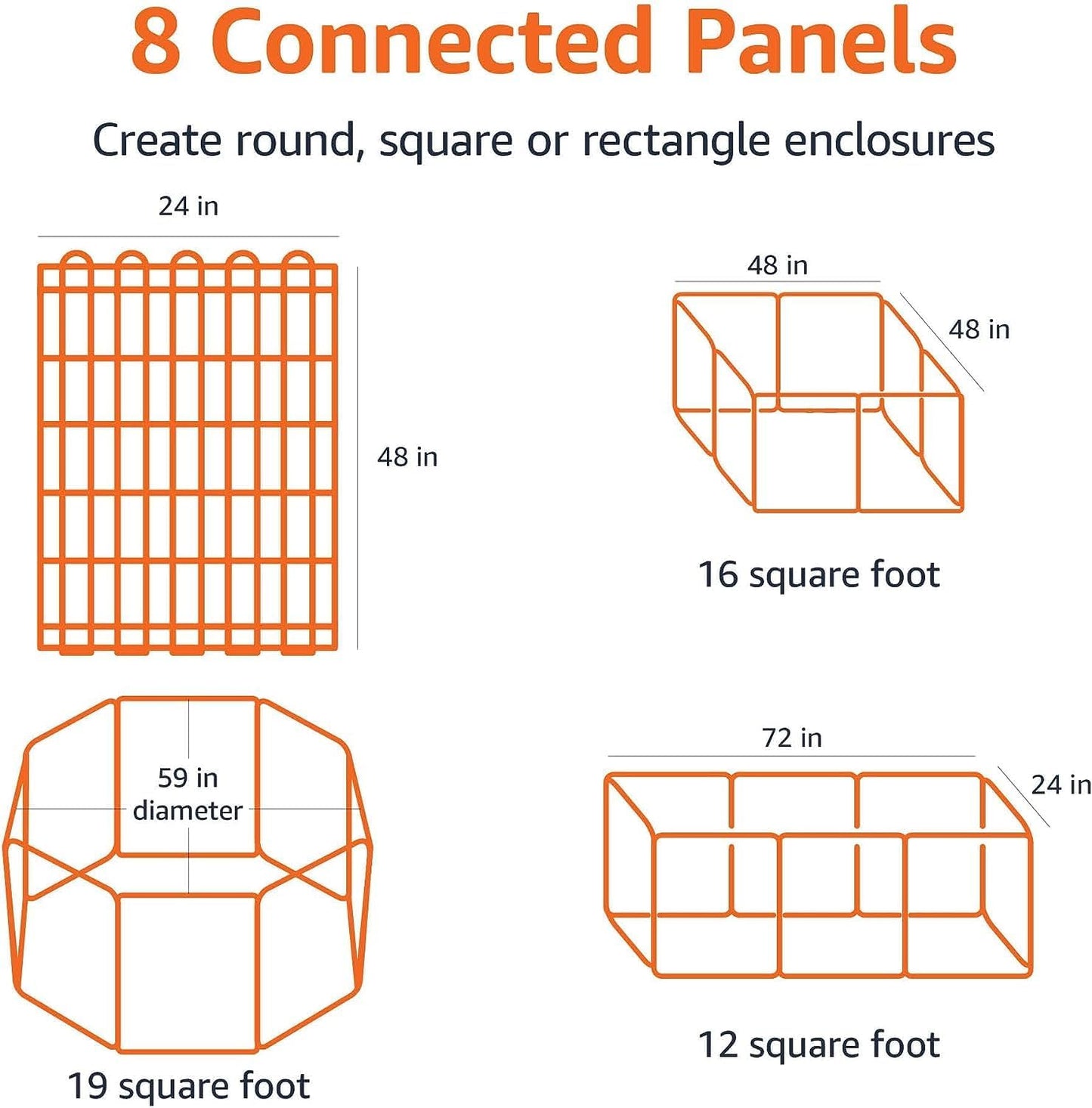 8 Connected Panels

Create round, square or rectangle enclosures

24 in

48 in

48 in

48 in

16 square foot

59 in diameter

19 square foot

72 in

24 in

12 square foot