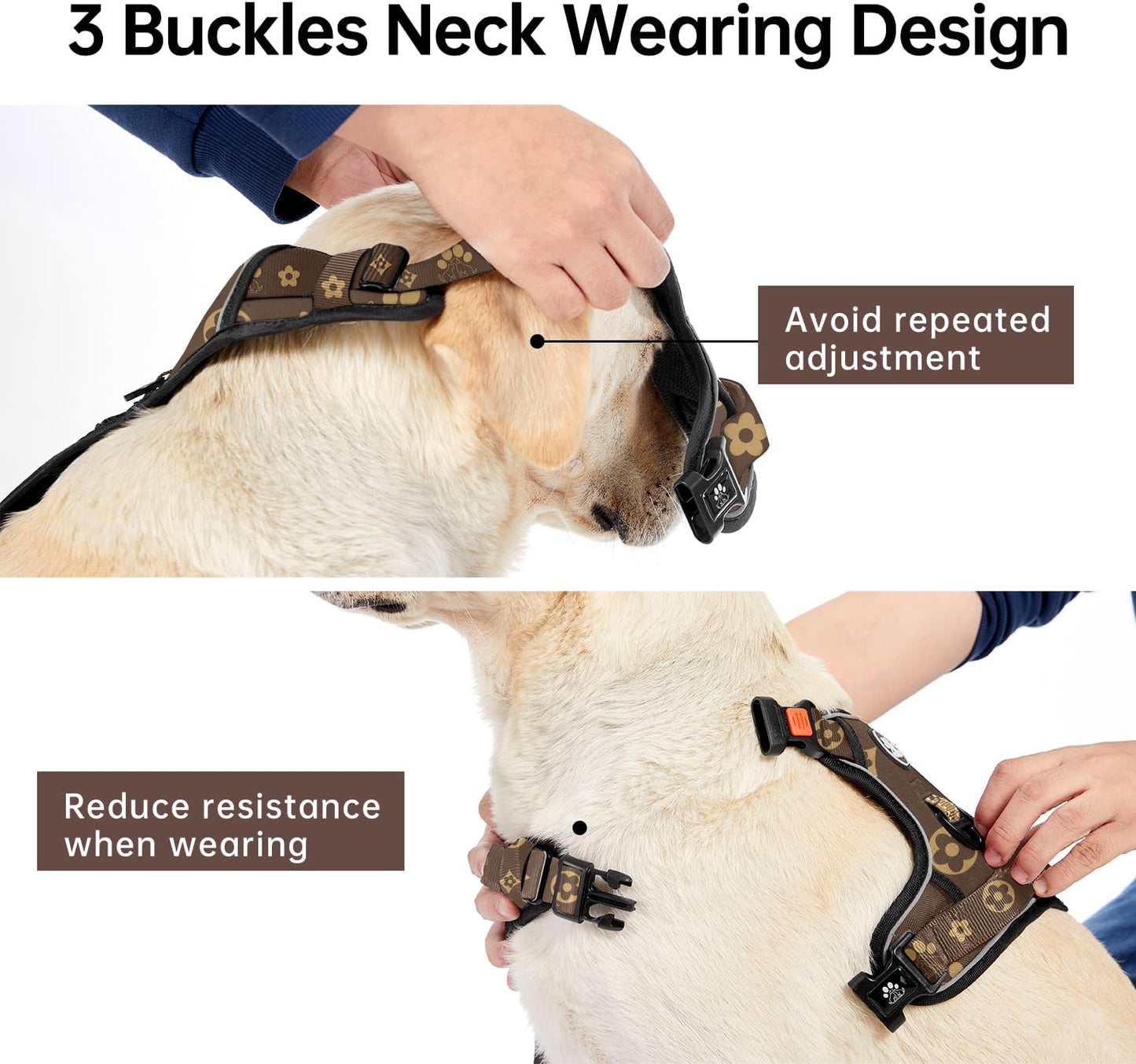 3 Buckles Neck Wearing Design

Avoid repeated adjustment

Reduce resistance when wearing