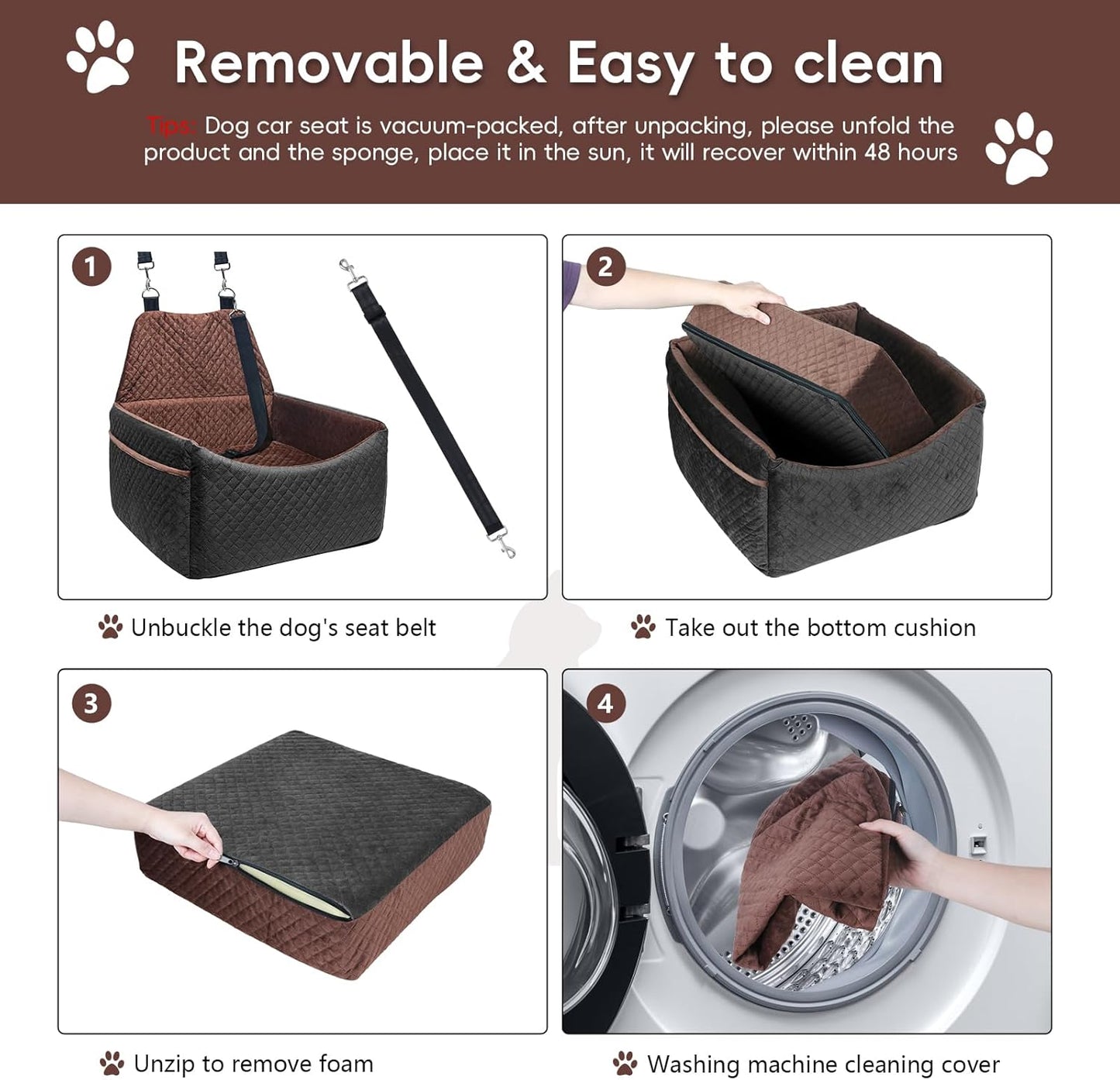 Removable & Easy to clean

Tips: Dog car seat is vacuum-packed, after unpacking, please unfold the product and the sponge, place it in the sun, it will recover within 48 hours

1

Unbuckle the dog's seat belt

2

Take out the bottom cushion

3

Unzip to remove foam

4

Washing machine cleaning cover