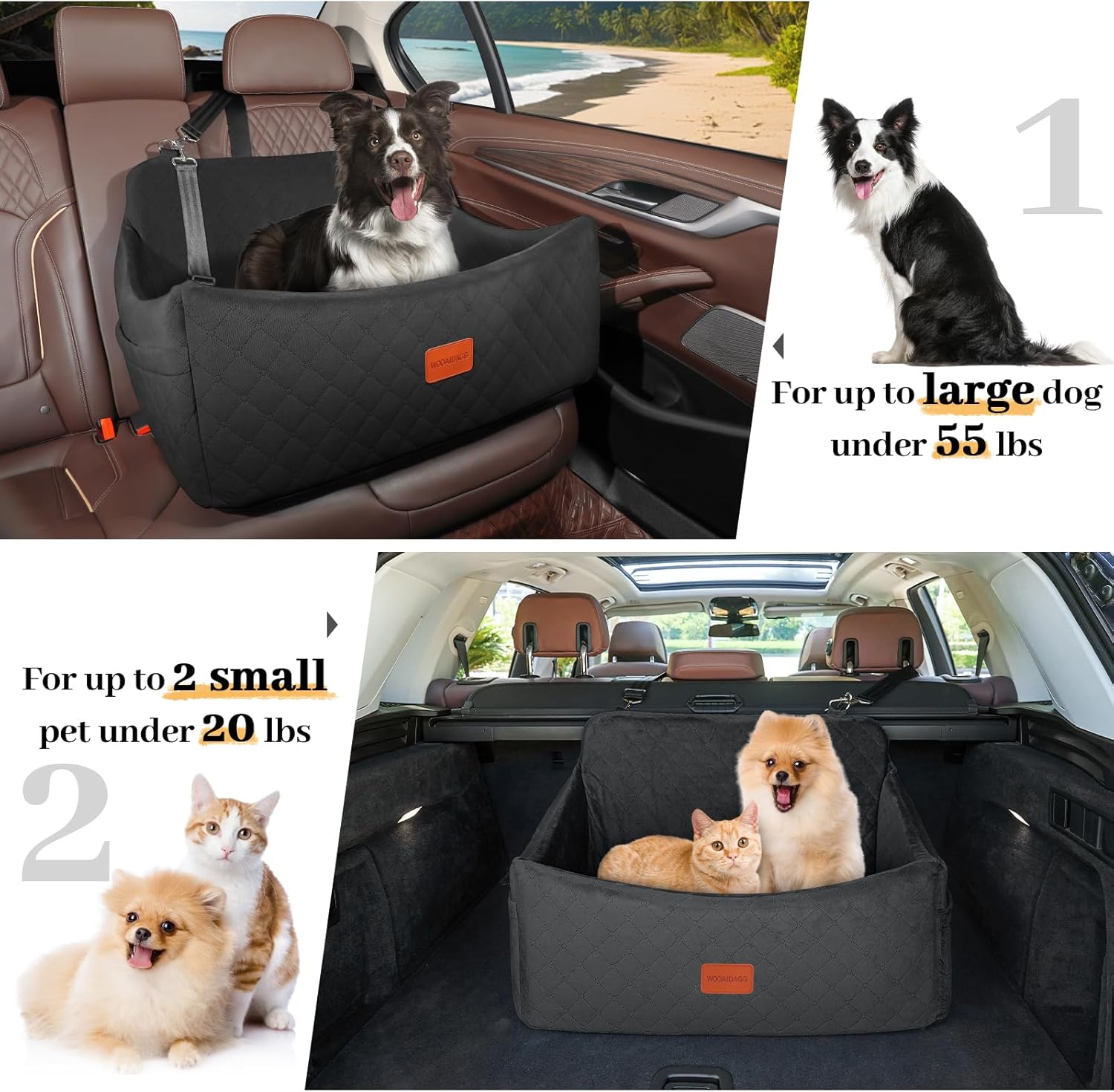 WOOAIDAGG

1

For up to large dog under 55 lbs

For up to 2 small pet under 20 lbs

2

WOOAIDAGG