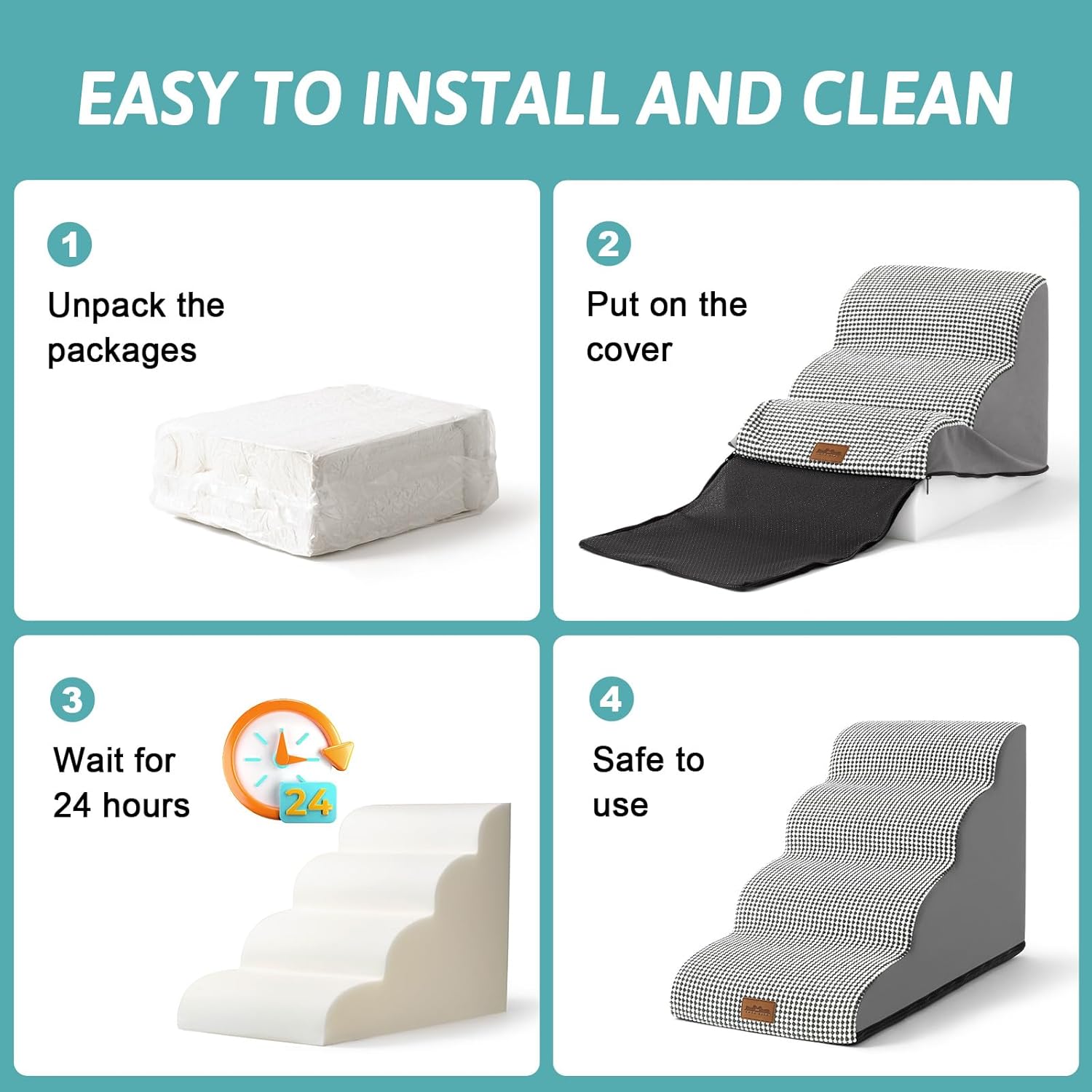 EASY TO INSTALL AND CLEAN

1
Unpack the packages

2
Put on the cover

3
Wait for 24 hours

24

4
Safe to use