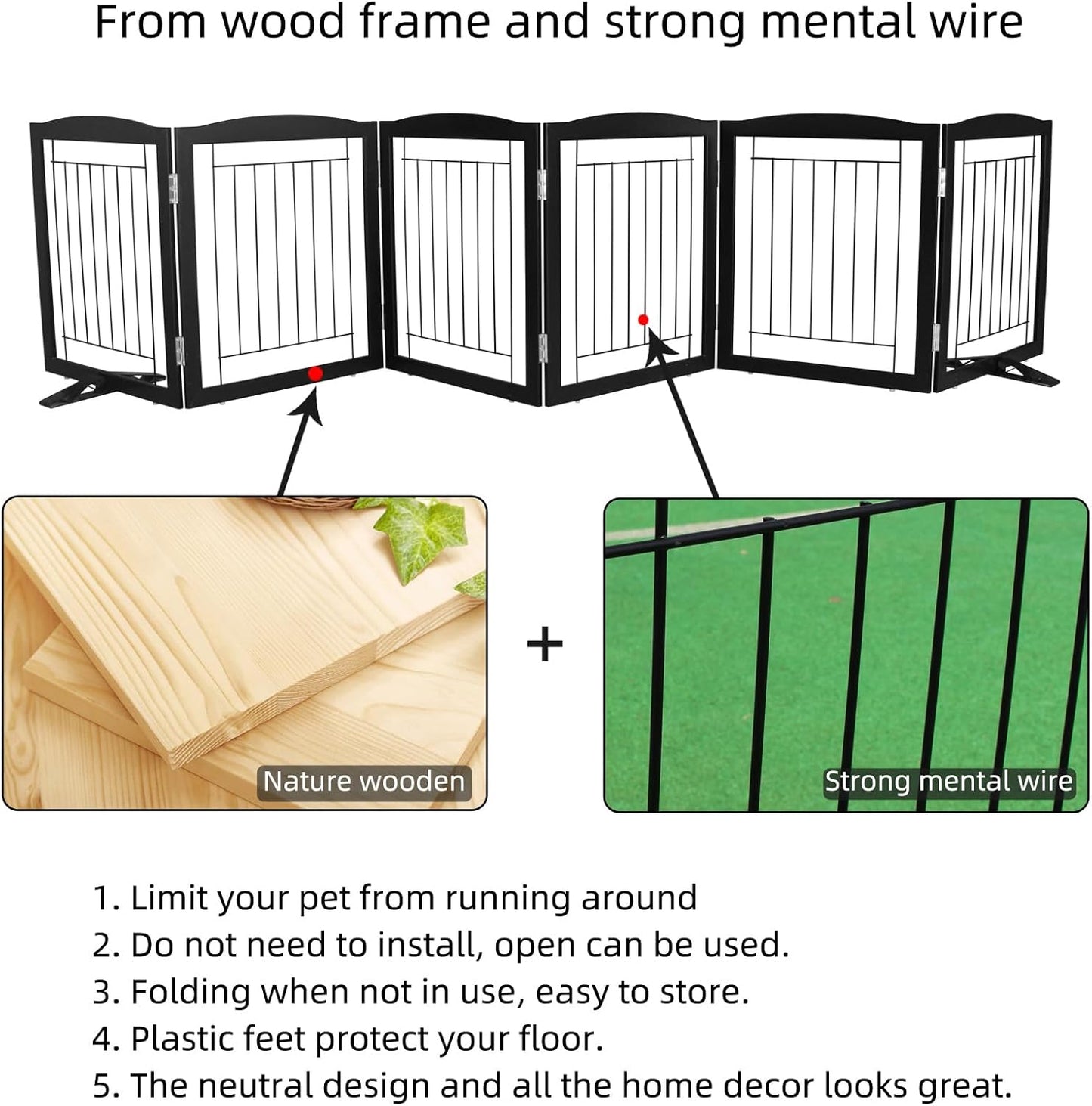 From wood frame and strong mental wire

Nature wooden

+

Strong mental wire

1. Limit your pet from running around
2. Do not need to install, open can be used.
3. Folding when not in use, easy to store.
4. Plastic feet protect your floor.
5. The neutral design and all the home decor looks great.