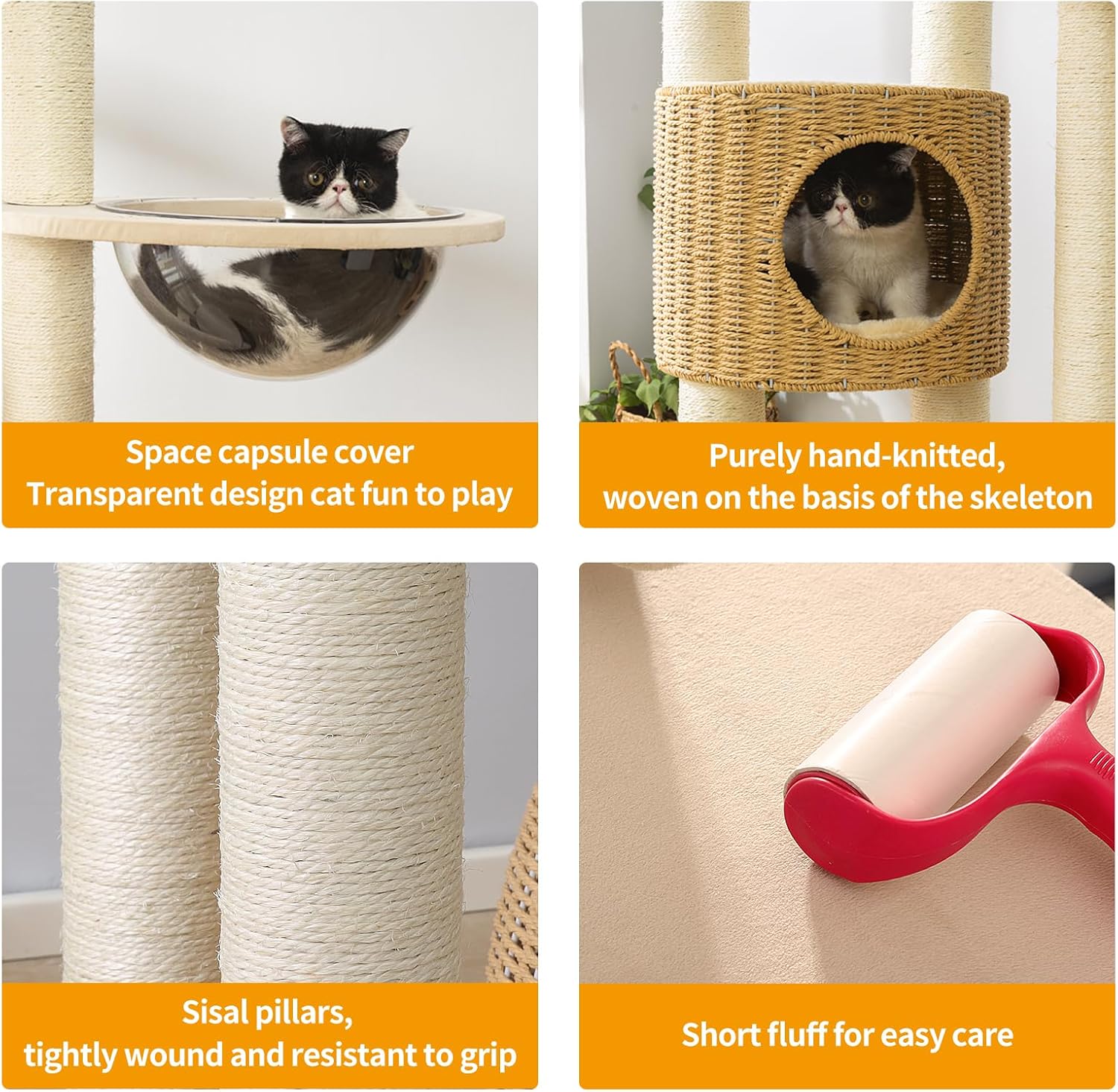 Space capsule cover
Transparent design cat fun to play

Purely hand-knitted,
woven on the basis of the skeleton

Sisal pillars,
tightly wound and resistant to grip

Short fluff for easy care