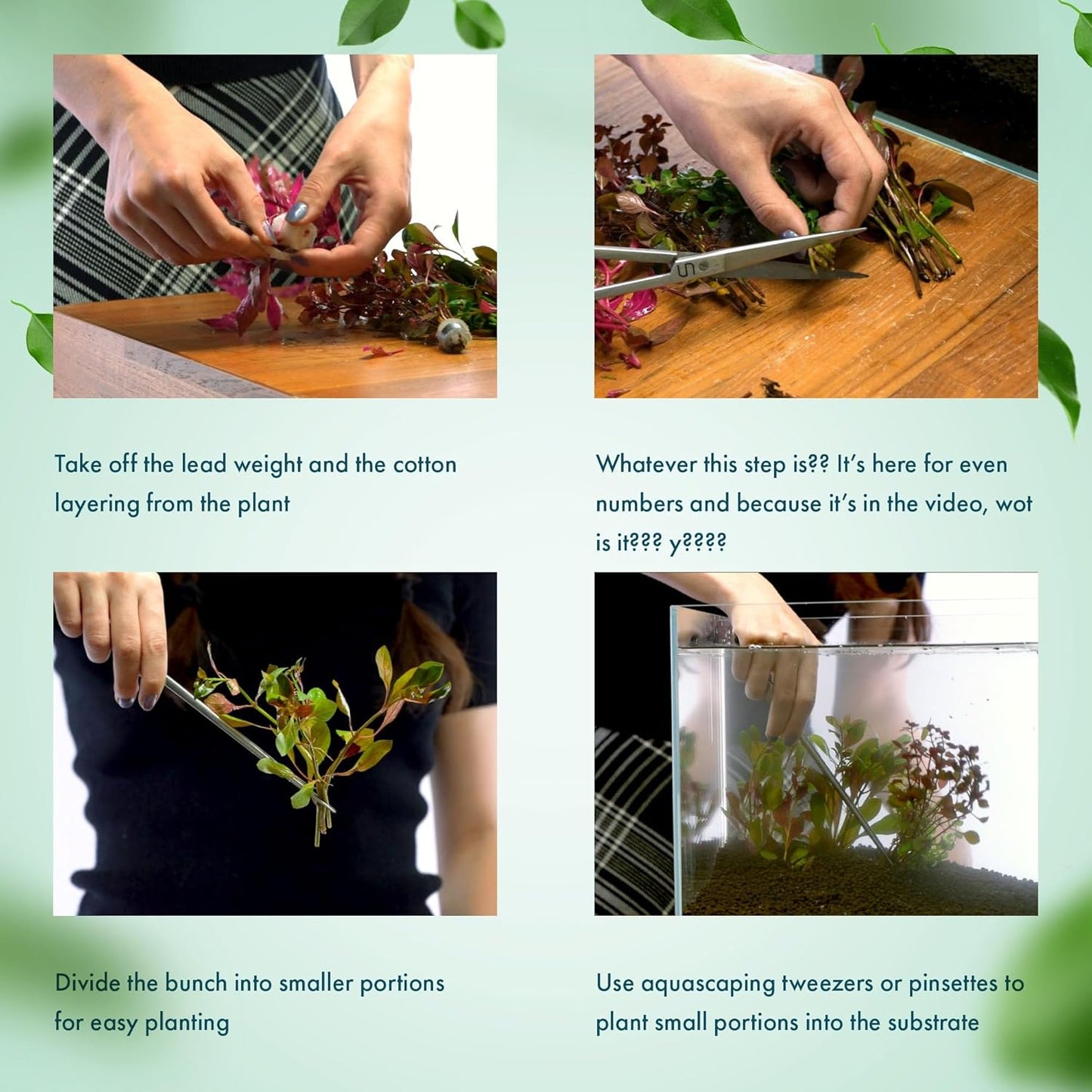 Take off the lead weight and the cotton layering from the plant

Whatever this step is?? It's here for even numbers and because it's in the video, wot is it??? y????

Divide the bunch into smaller portions for easy planting

Use aquascaping tweezers or pinsettes to plant small portions into the substrate