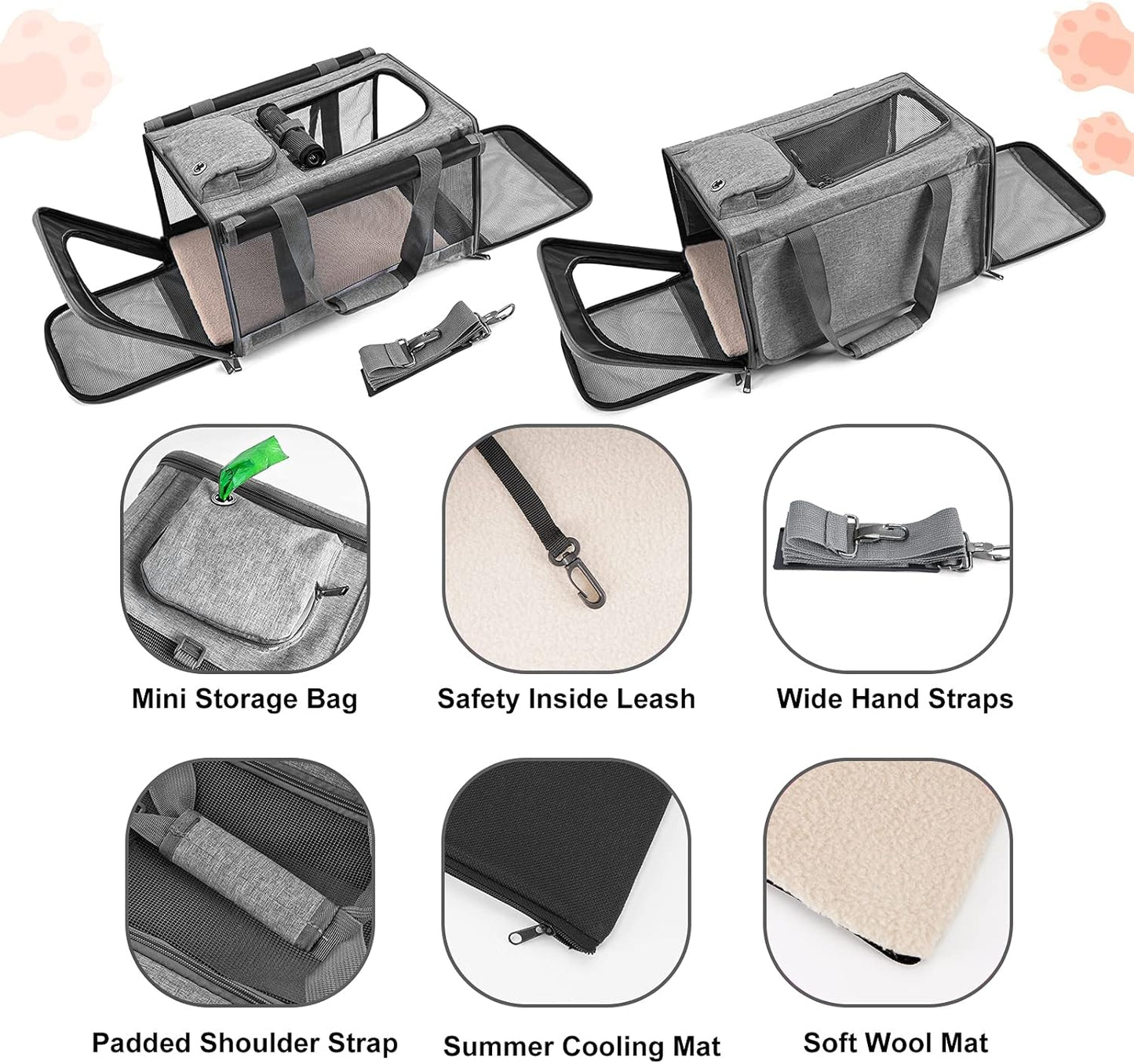 Mini Storage Bag

Safety Inside Leash

Wide Hand Straps

Padded Shoulder Strap

Summer Cooling Mat

Soft Wool Mat