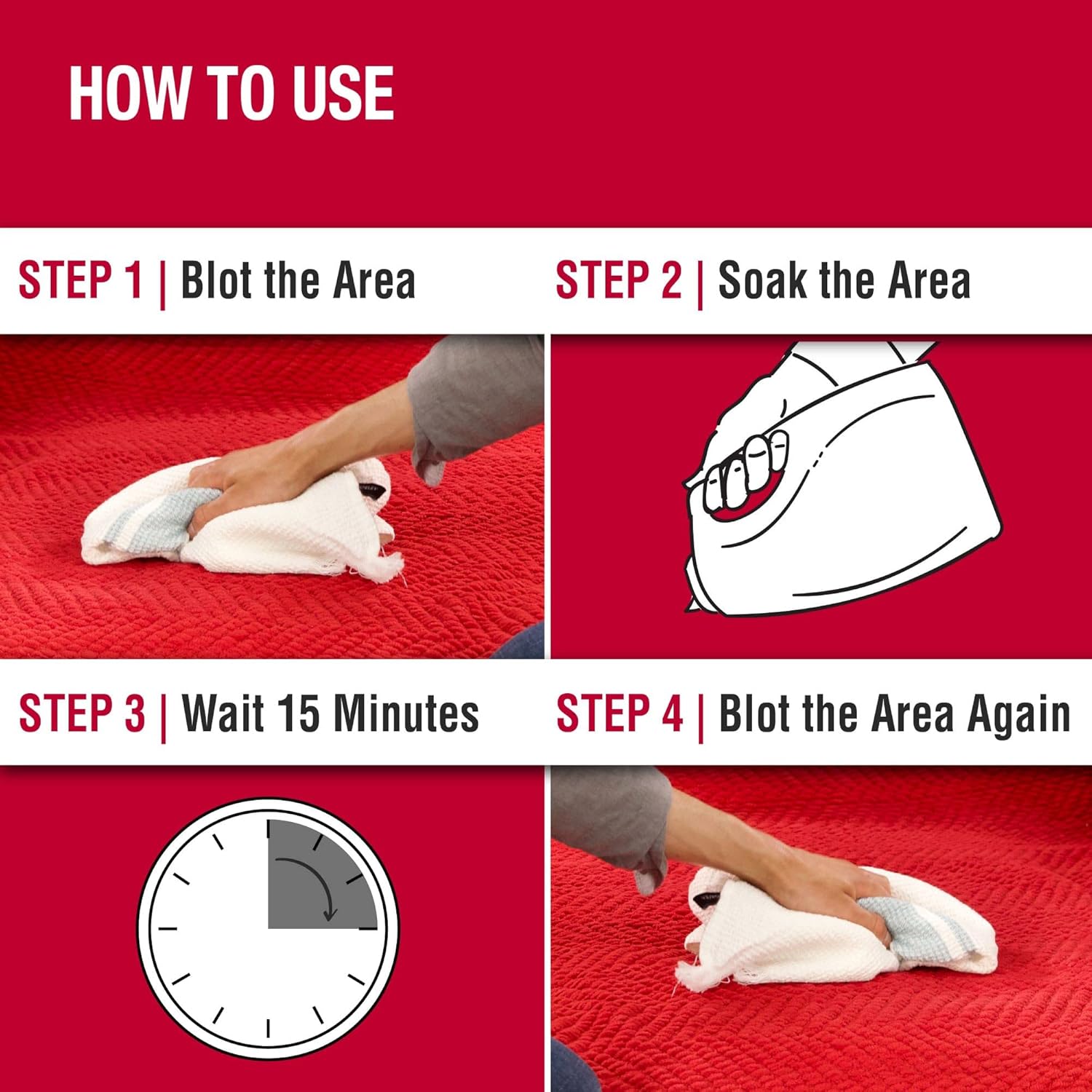 HOW TO USE

STEP 1 | Blot the Area

STEP 2 | Soak the Area

STEP 3 | Wait 15 Minutes

STEP 4 | Blot the Area Again