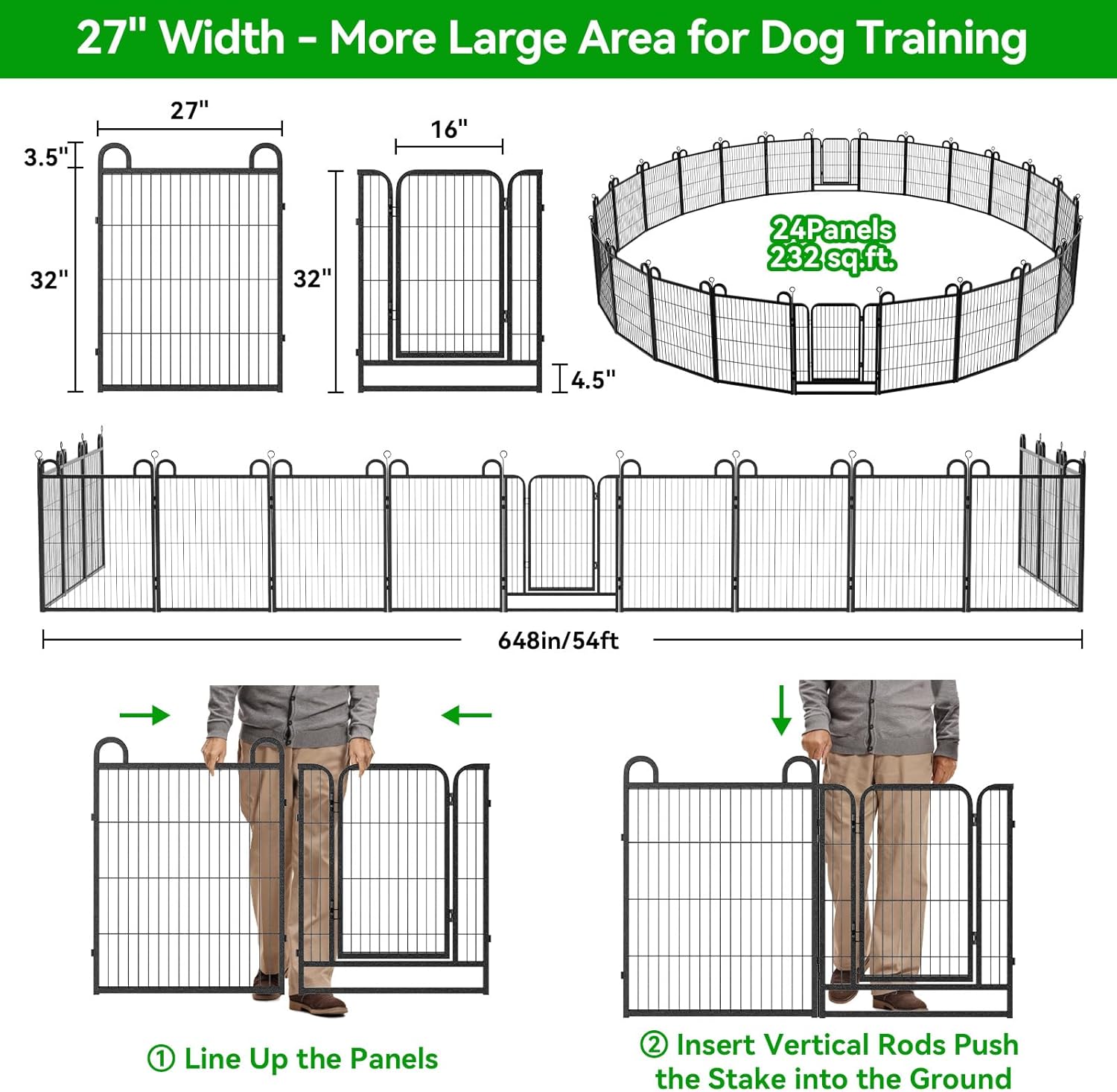 27" Width - More Large Area for Dog Training

27"

3.5"

32"

16"

32"

4.5"

24Panels
232 sq.ft.

648in/54ft

① Line Up the Panels

② Insert Vertical Rods Push the Stake into the Ground